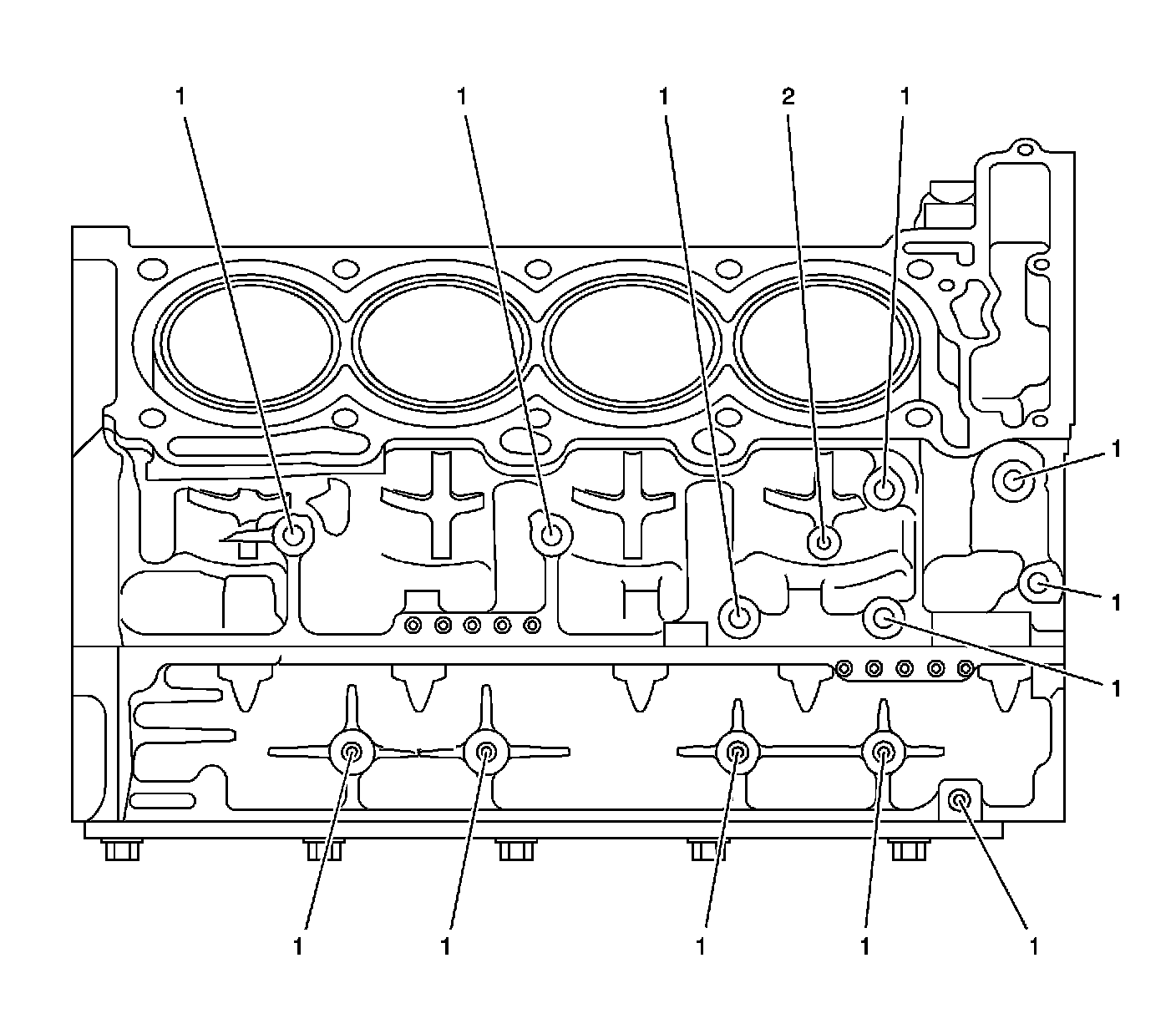 1 1 1 2 1

1

1

1

1 1 1 1 1