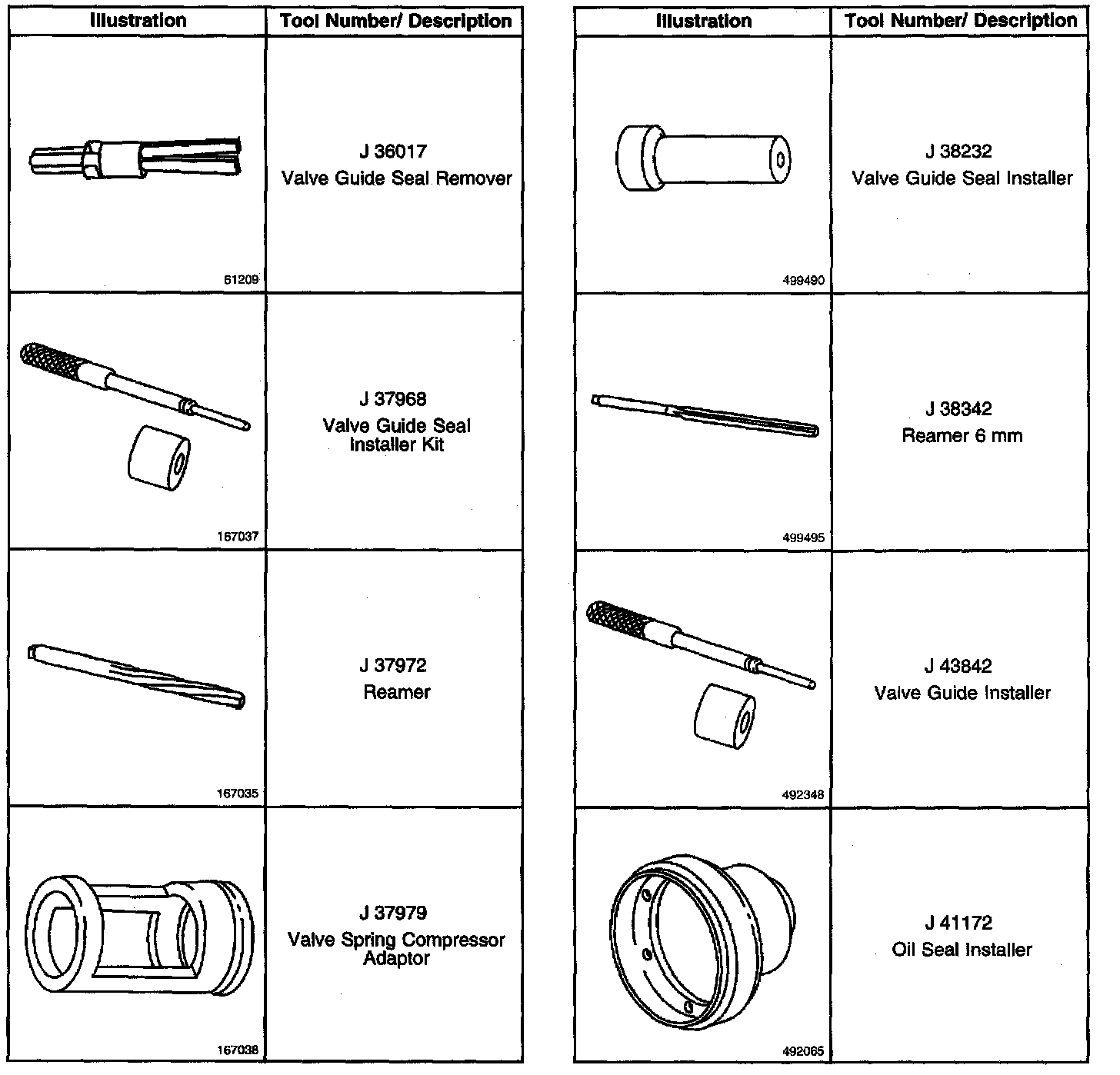 | Illustration | Tool Number/ Description |
|---|---|
| 61209 | J 36017 Valve Guide Seal Remover |
| 167037 | J 37968 Valve Guide Seal Installer Kit |
| 167035 | J 37972 Reamer |
| 167038 | J 37979 Valve Spring Compressor Adaptor |

| Illustration | Tool Number/ Description |
|---|---|
| 499490 | J 38232 Valve Guide Seal Installer |
| 499495 | J 38342 Reamer 6 mm |
| 492348 | J 43842 Valve Guide Installer |
| 492065 | J 41172 Oil Seal Installer |