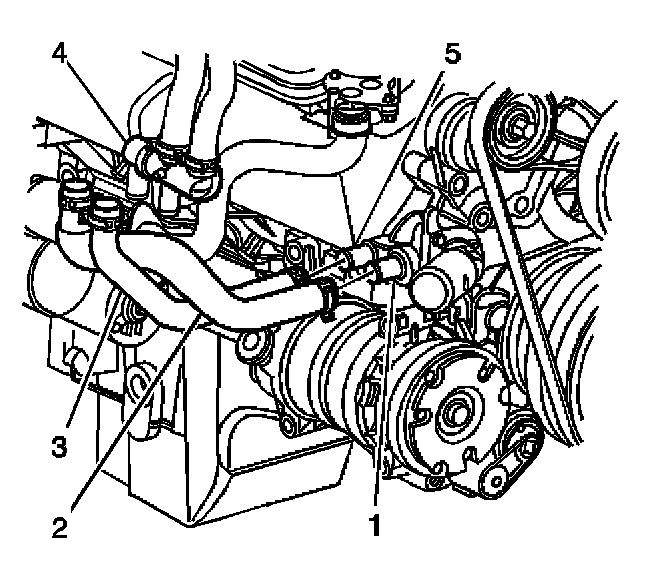 4
5
3
2
1