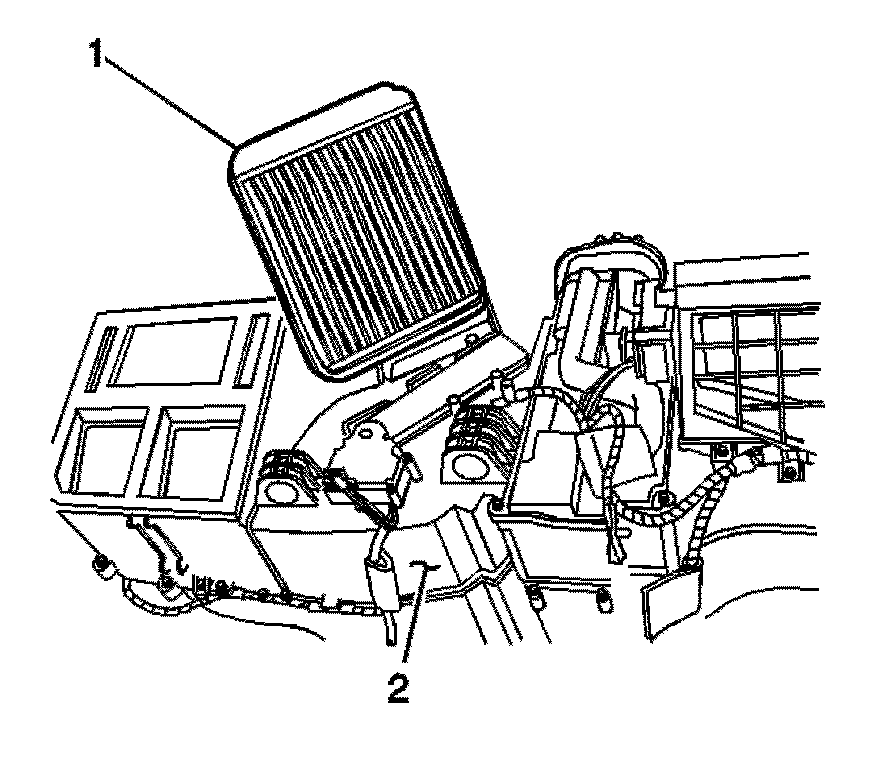 1
2