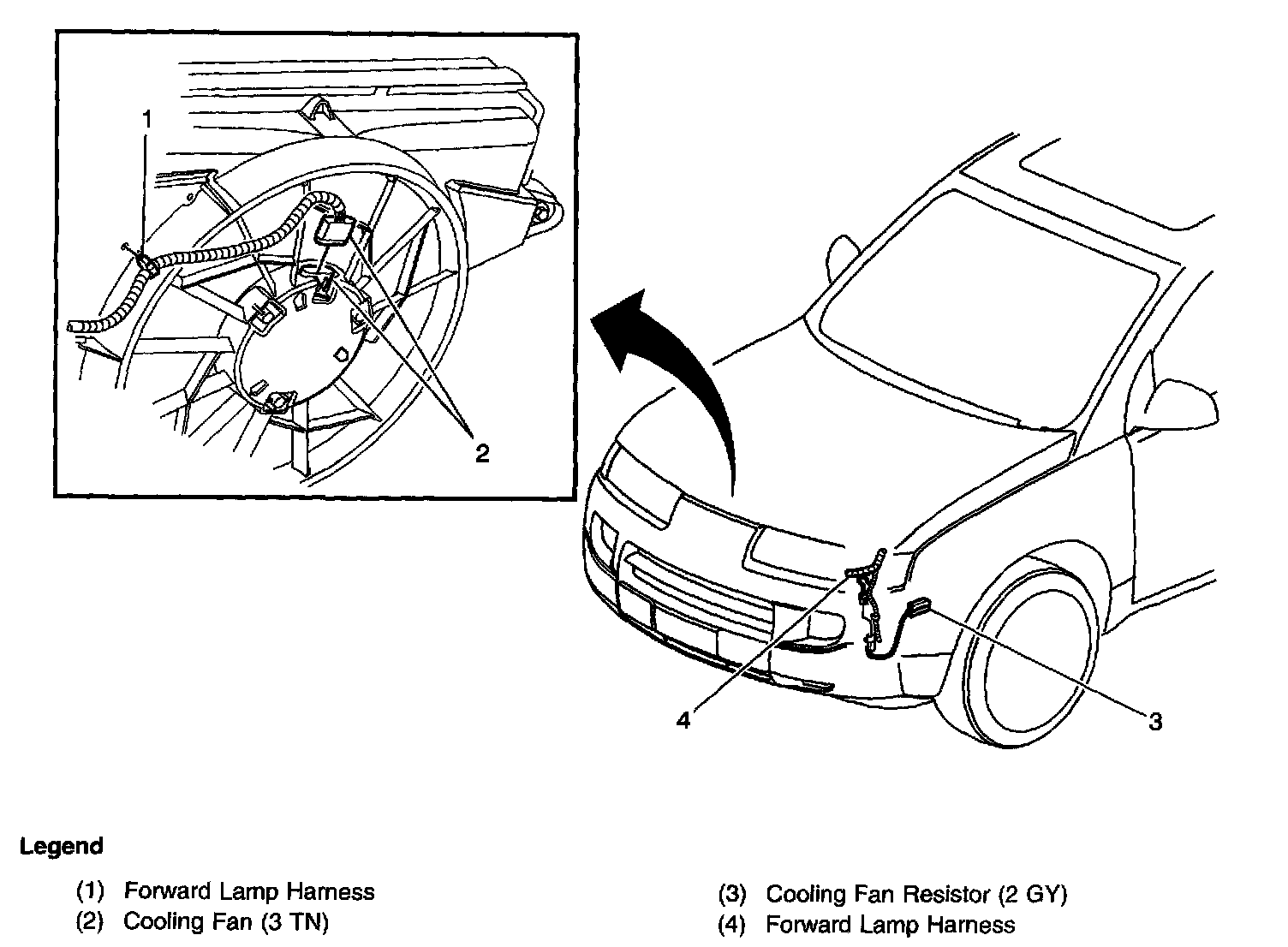 1

2

4

3

Legend

(1) Forward Lamp Harness
(2) Cooling Fan (3 TN)

(3) Cooling Fan Resistor (2 GY)
(4) Forward Lamp Harness