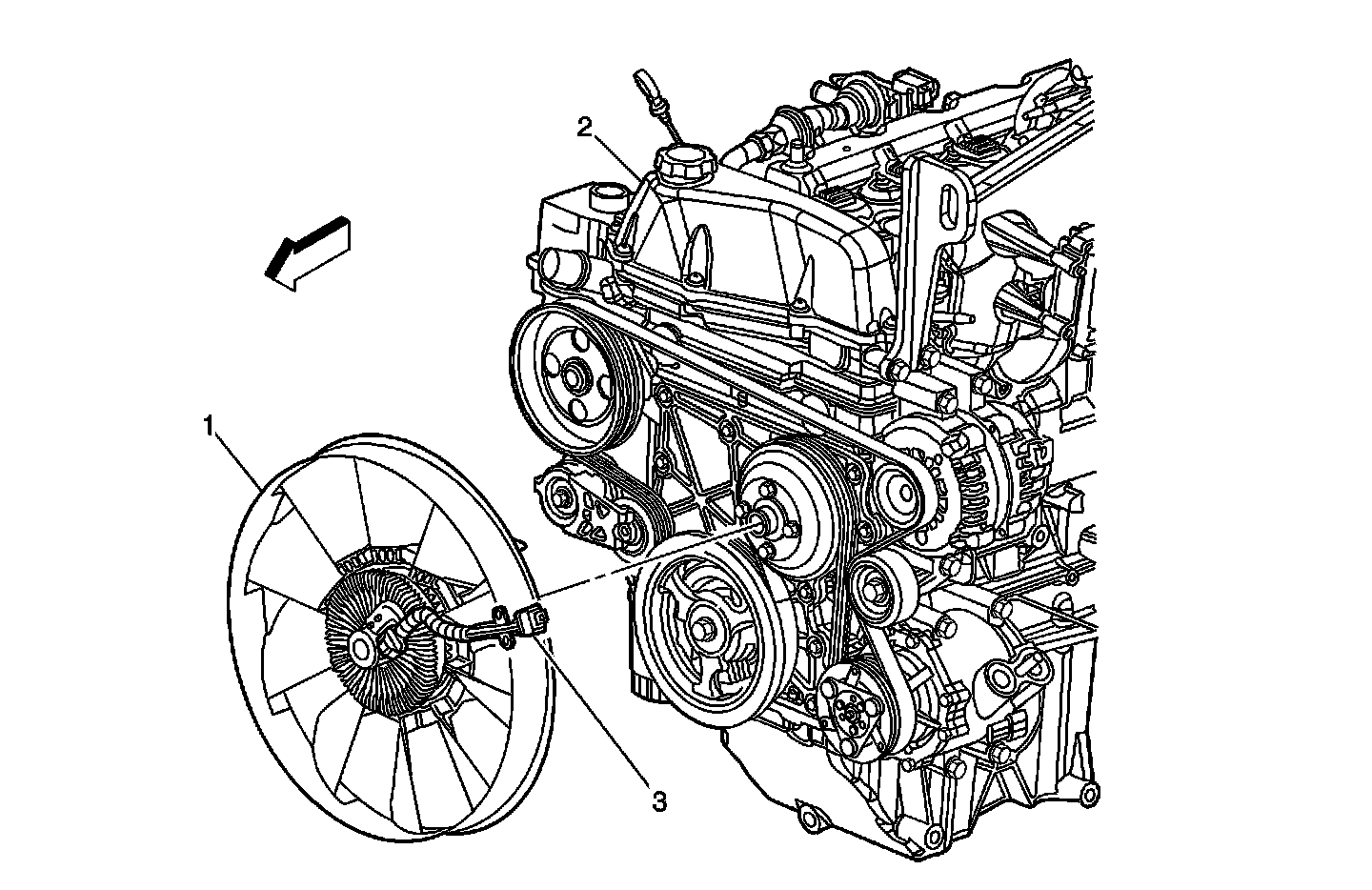 2

1

3