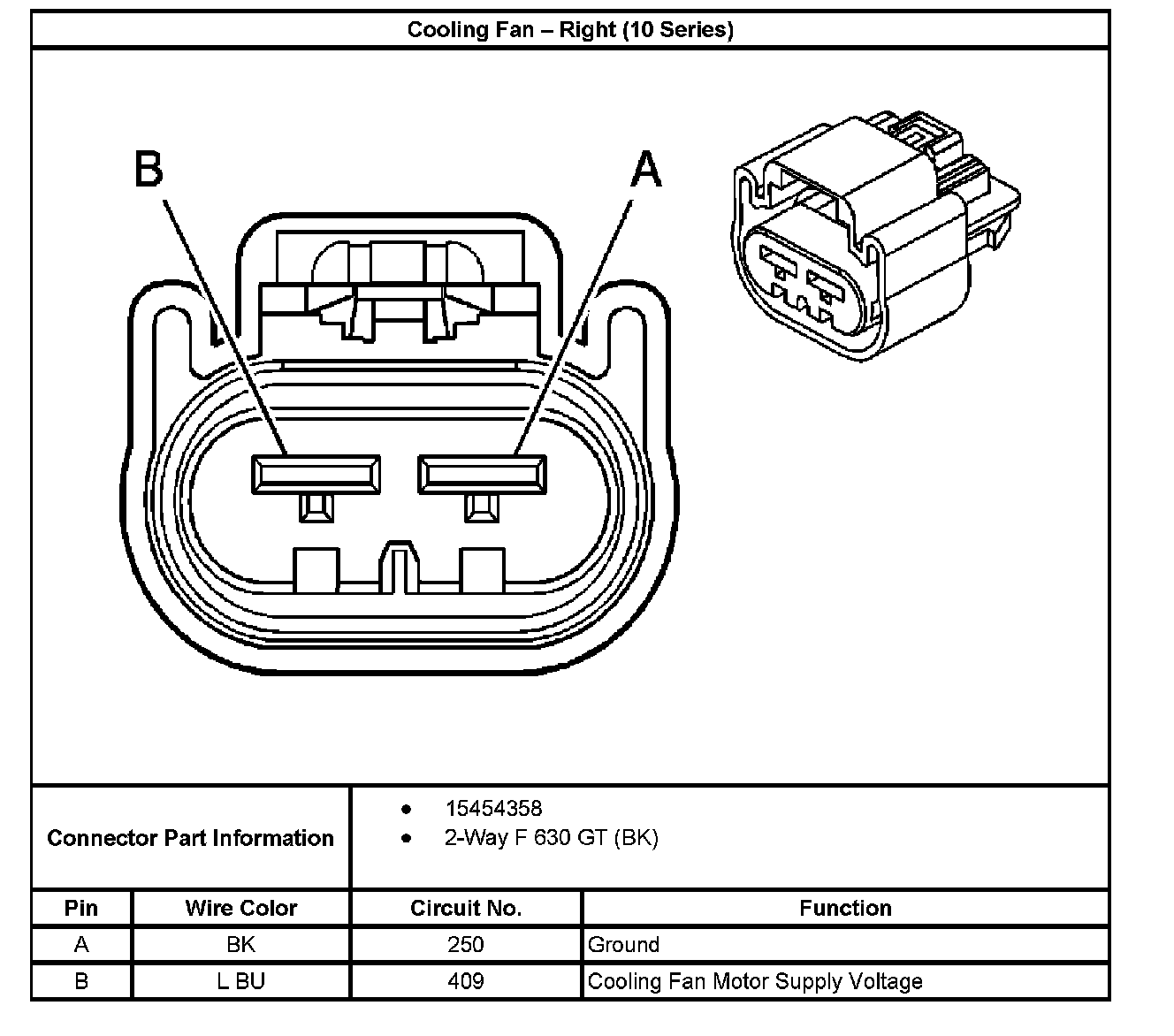 Cooling Fan – Right (10 Series)

B

A

Connector Part Information

- 15454358
- 2-Way F 630 GT (BK)

| Pin | Wire Color | Circuit No. | Function |
|---|---|---|---|
| A | BK | 250 | Ground |
| B | L BU | 409 | Cooling Fan Motor Supply Voltage |