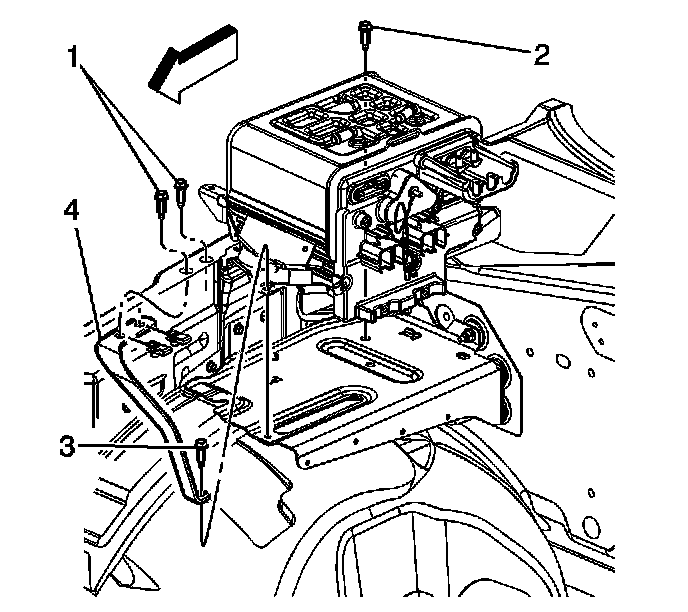 1
2
4
3