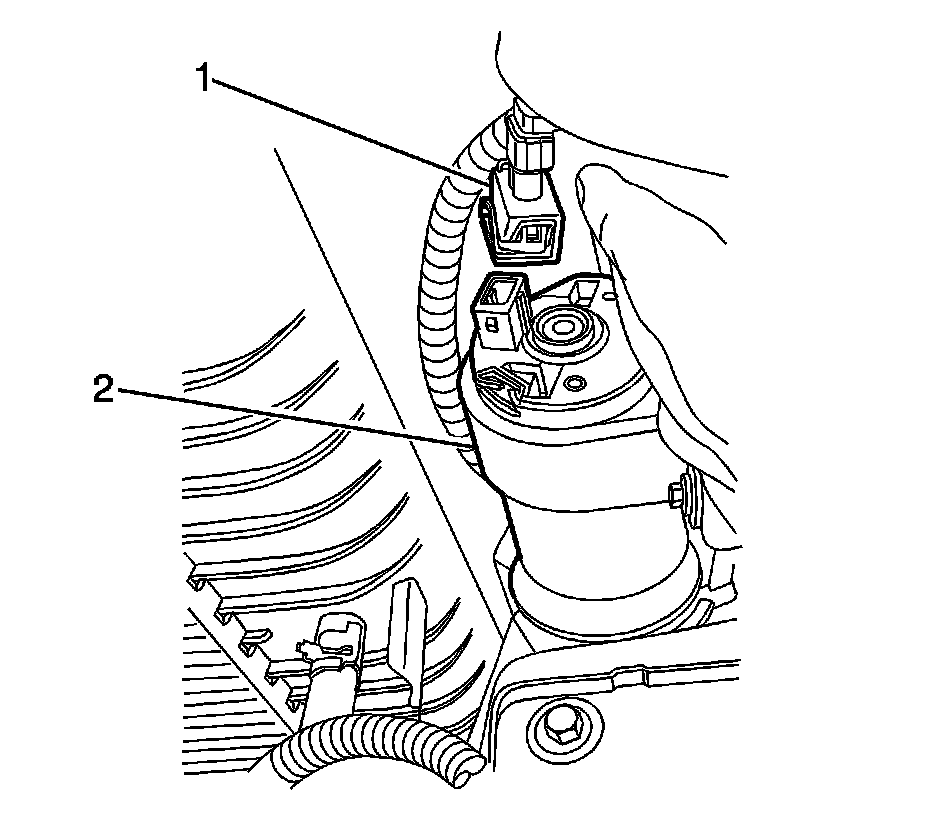 1
2