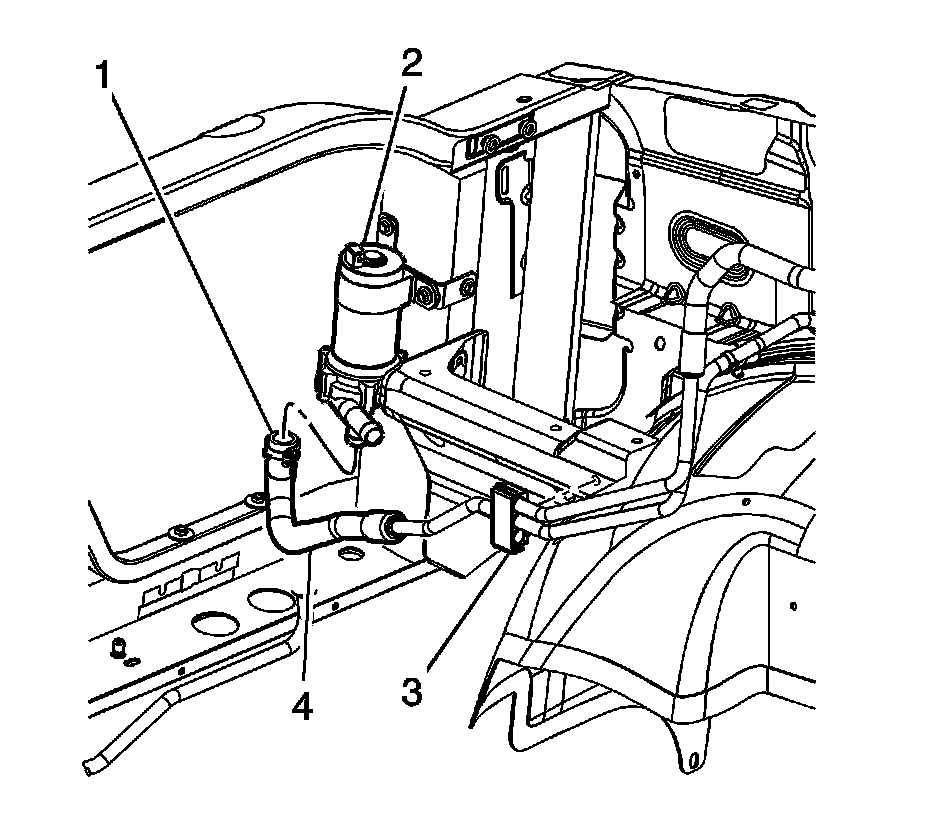 1
2
4
3