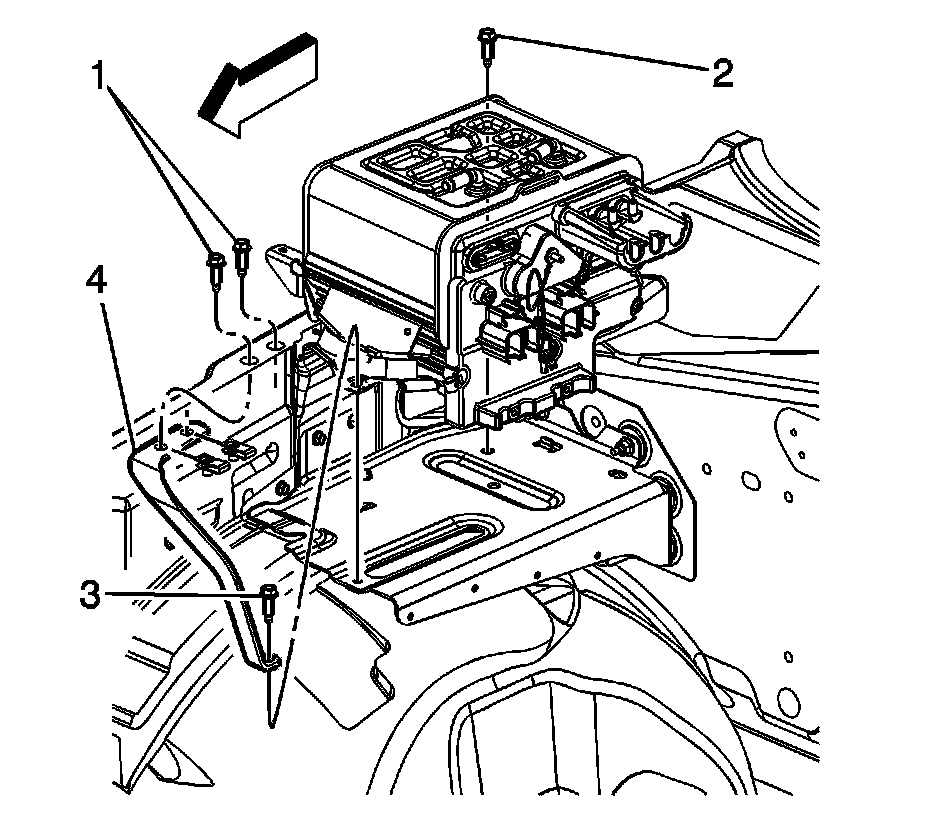 1
2
4
3