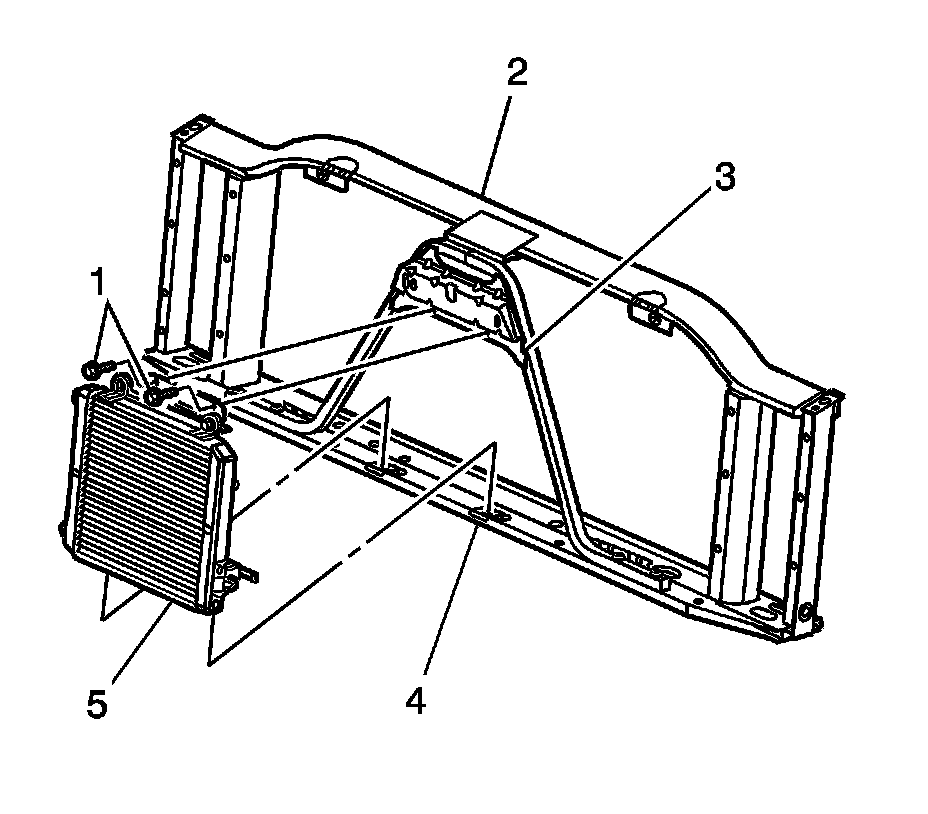 2
3
1
5
4