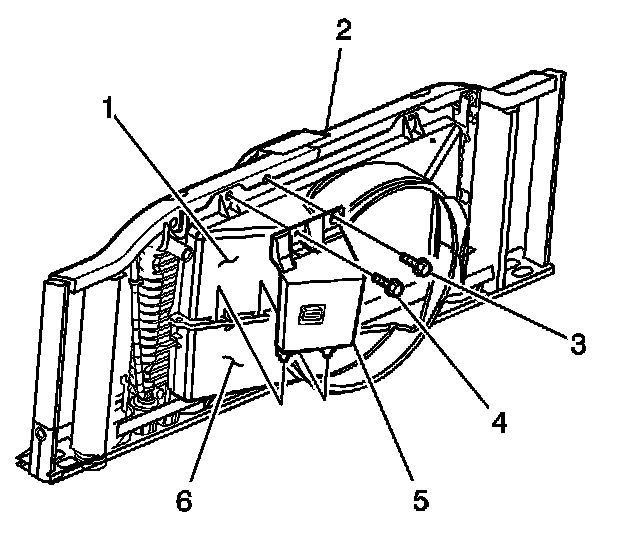 2
1
3
4
6
5