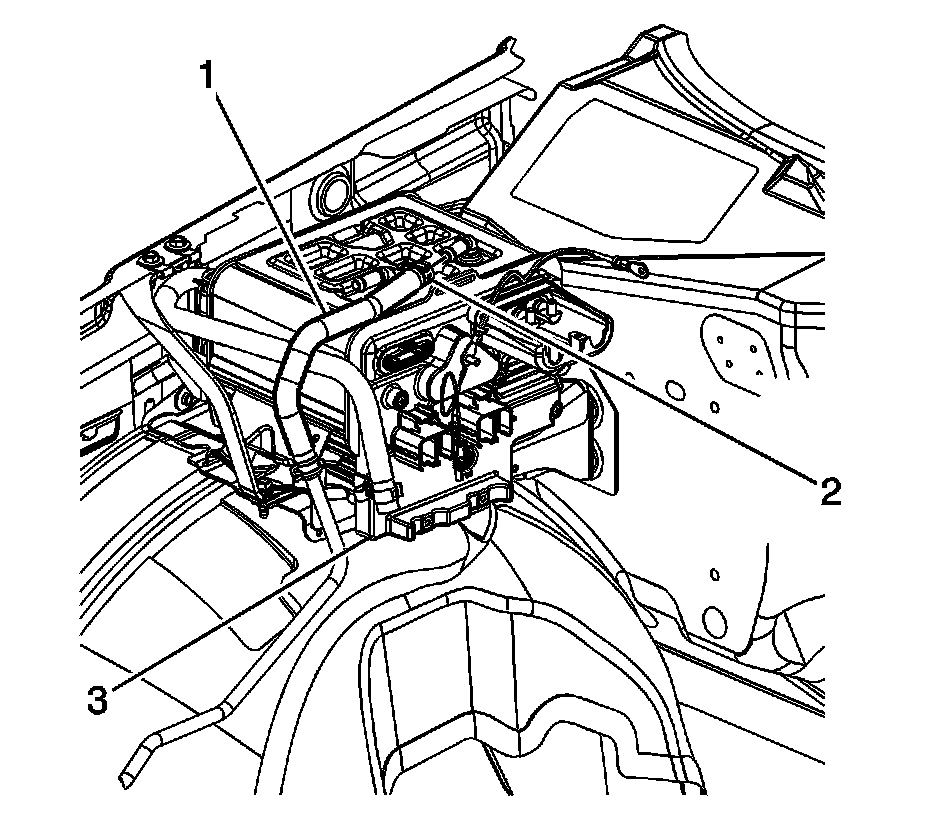 1
2
3