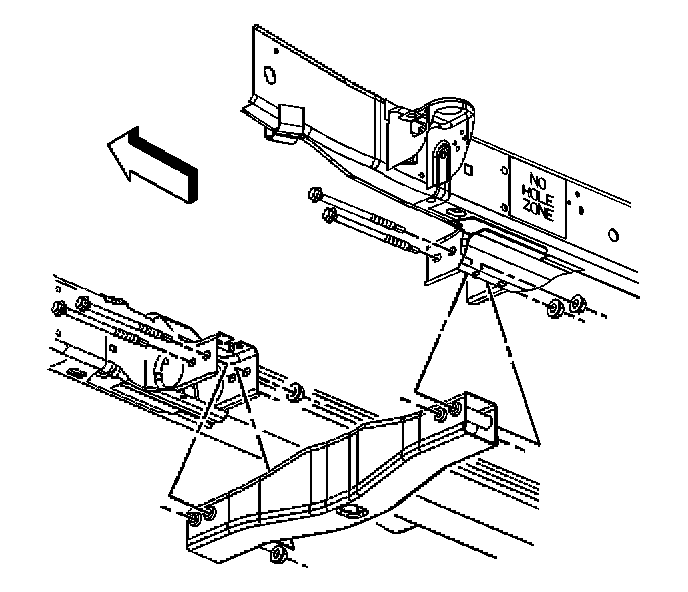 NO HOLE ZONE