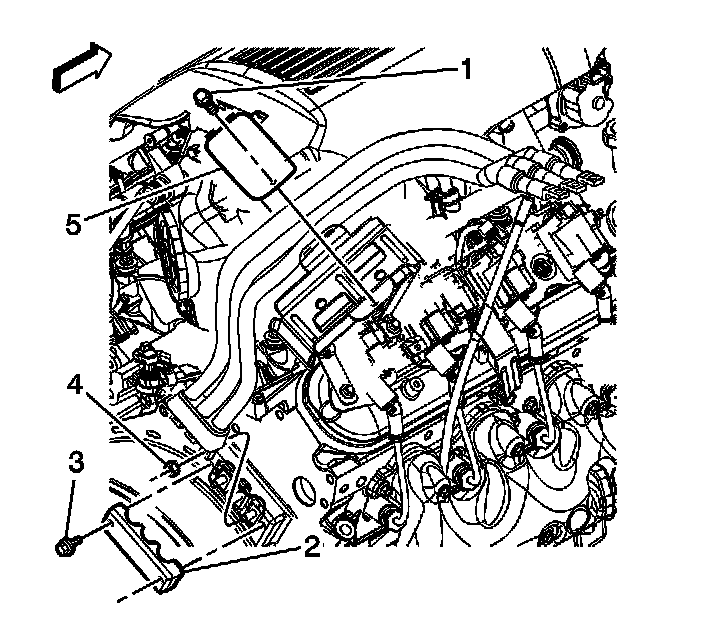 1
5
4
3
2