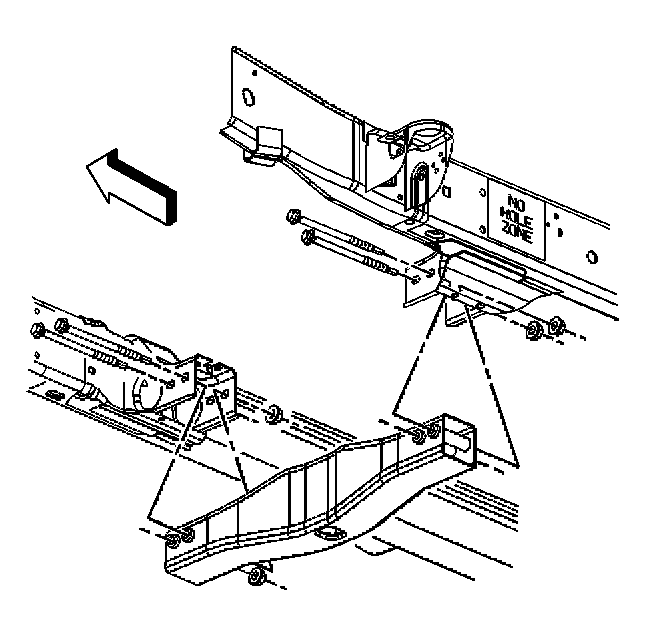 NO HOLE ZONE