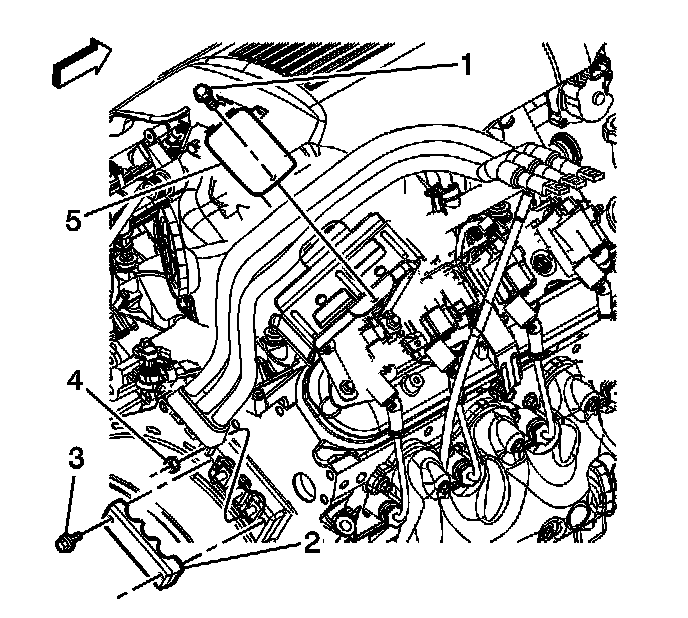 1
5
4
3
2