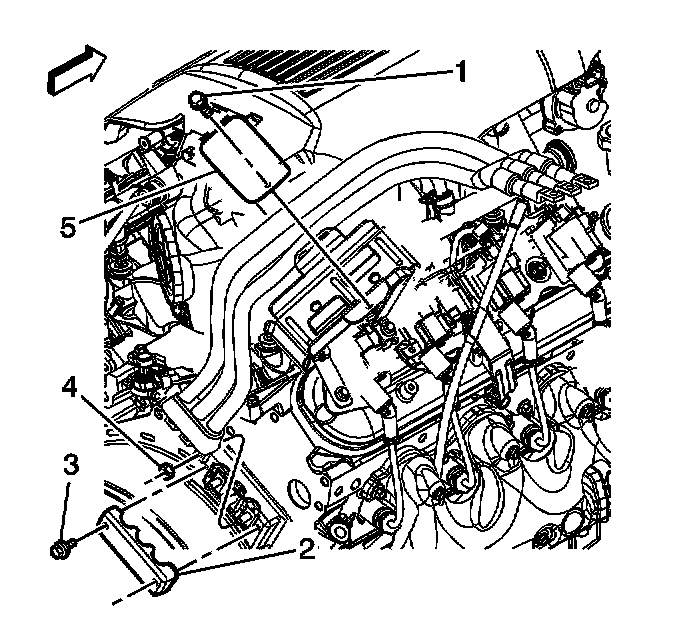 1
5
4
3
2