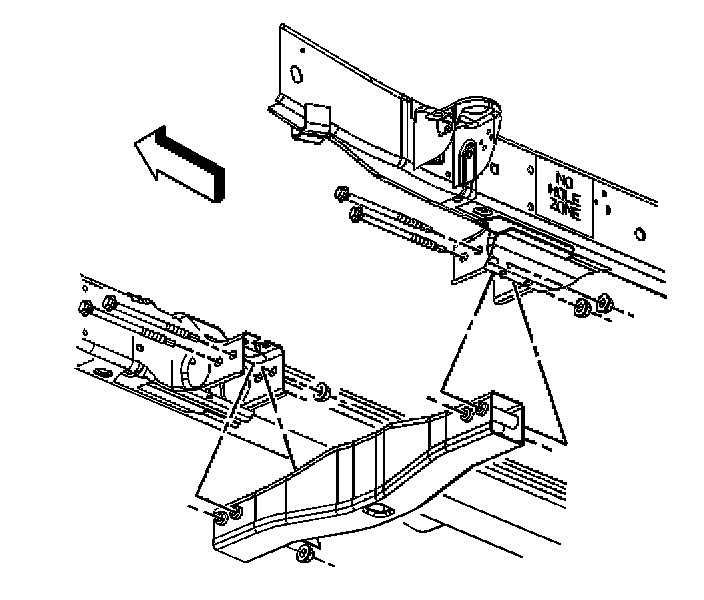 NO HOLE ZONE