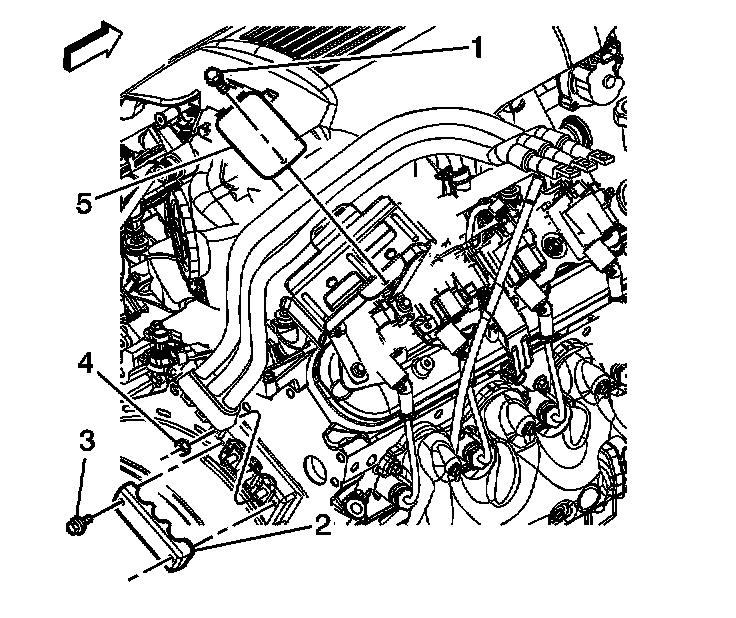 1
5
4
3
2