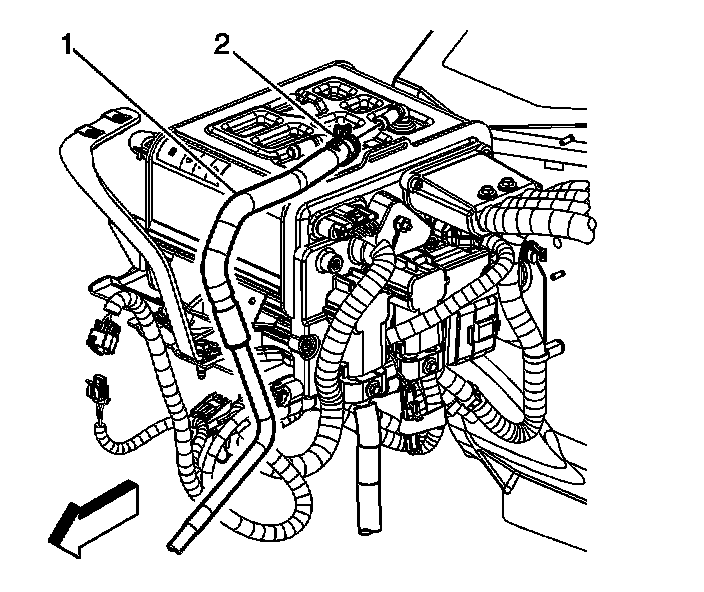 1
2