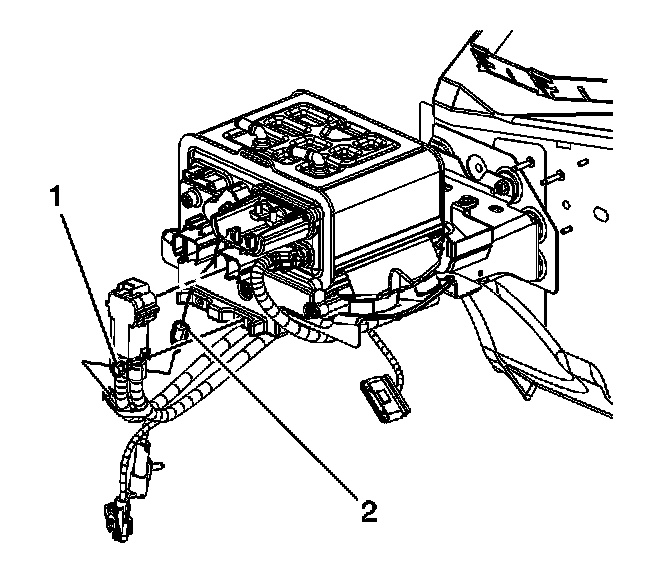 1

2