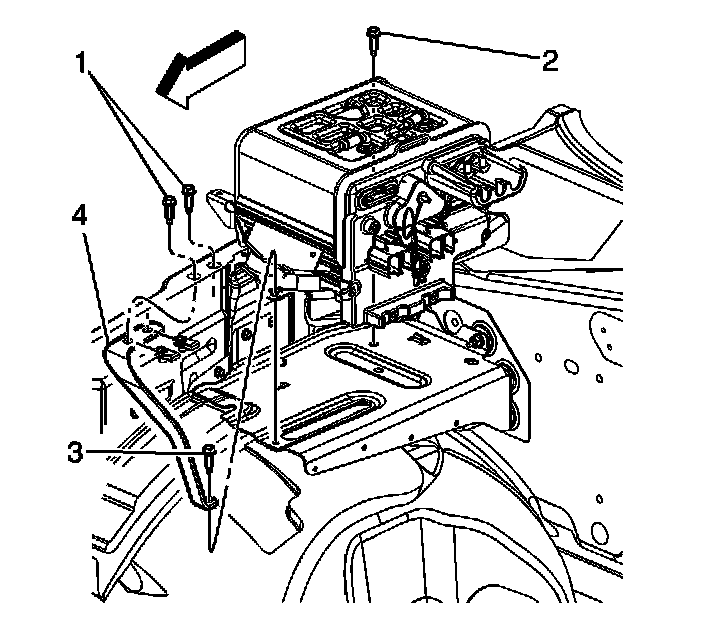 1
2
4
3