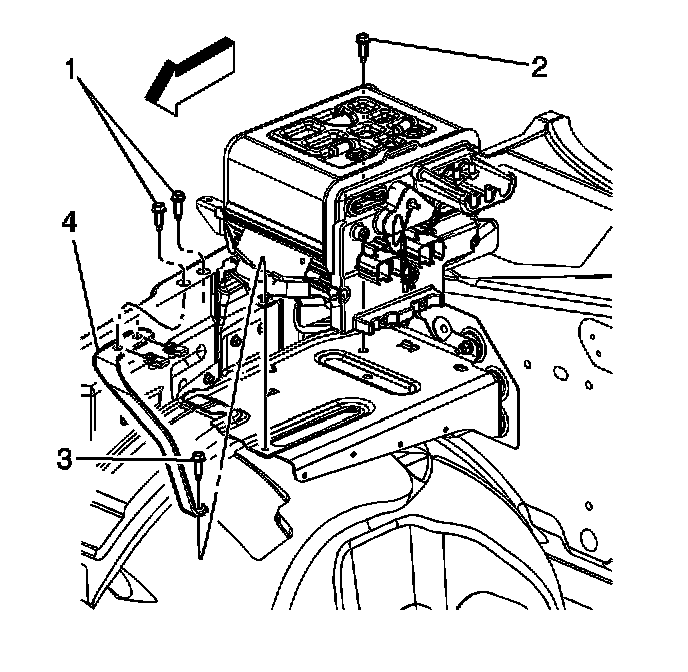 1
2
4
3