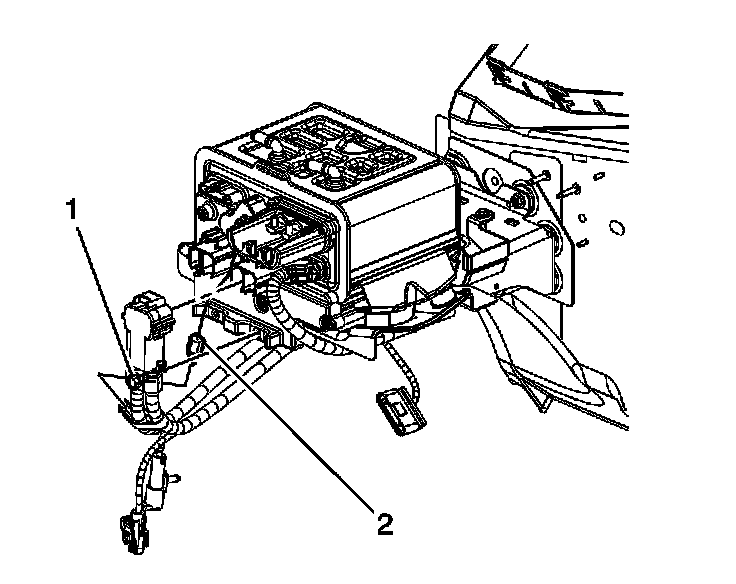 1

2