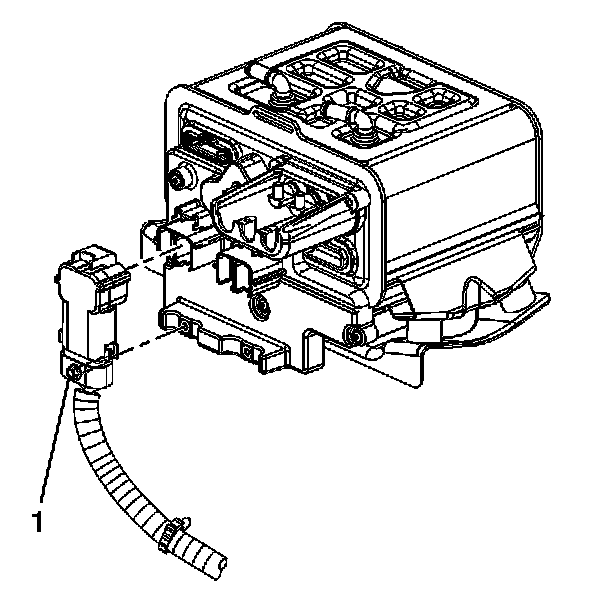 1