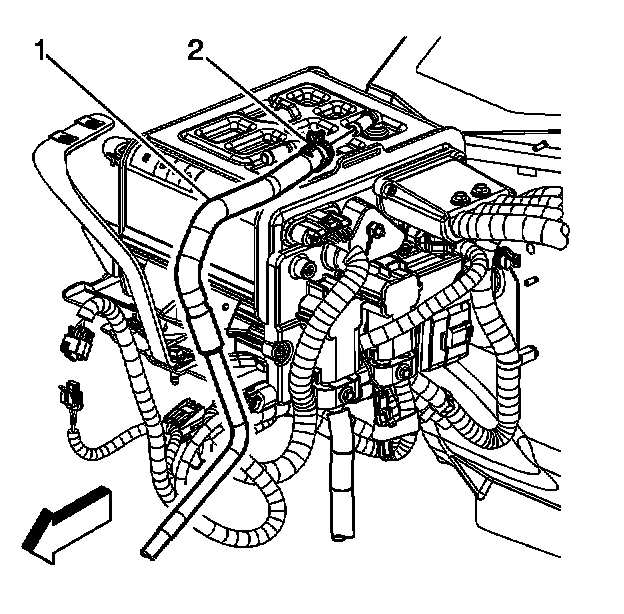 1
2