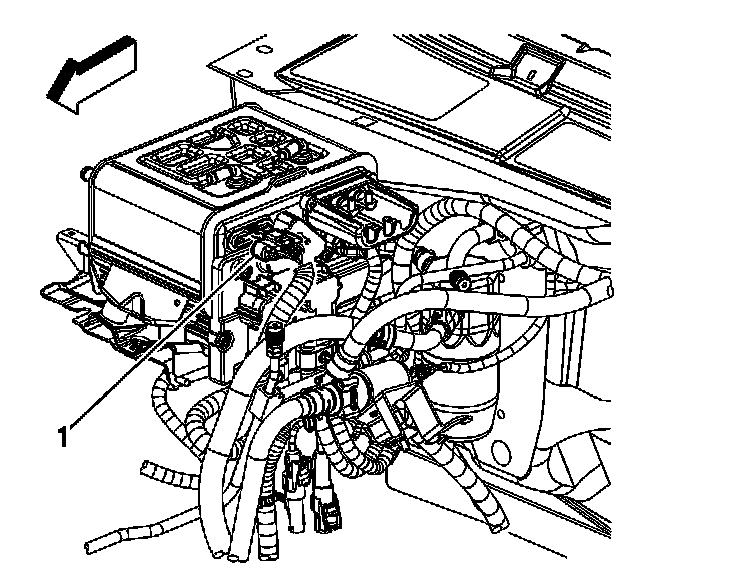 1