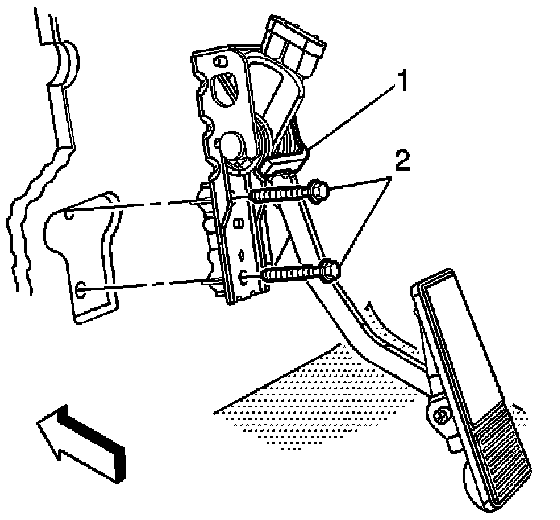 1
2