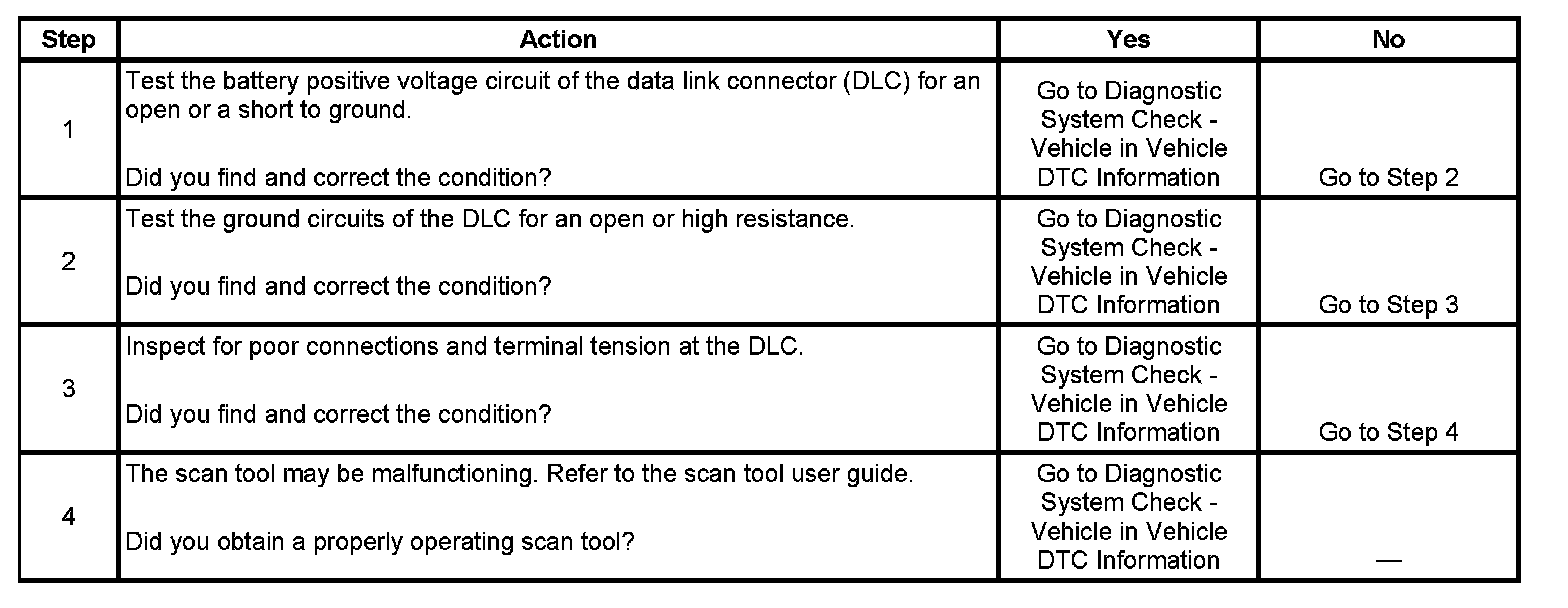 | Step | Action | Yes | No |
|---|---|---|---|
| 1 | Test the battery positive voltage circuit of the data link connector (DLC) for an open or a short to ground. Did you find and correct the condition? | Go to Diagnostic System Check - Vehicle in Vehicle DTC Information | Go to Step 2 |
| 2 | Test the ground circuits of the DLC for an open or high resistance. Did you find and correct the condition? | Go to Diagnostic System Check - Vehicle in Vehicle DTC Information | Go to Step 3 |
| 3 | Inspect for poor connections and terminal tension at the DLC. Did you find and correct the condition? | Go to Diagnostic System Check - Vehicle in Vehicle DTC Information | Go to Step 4 |
| 4 | The scan tool may be malfunctioning. Refer to the scan tool user guide. Did you obtain a properly operating scan tool? | Go to Diagnostic System Check - Vehicle in Vehicle DTC Information | — |