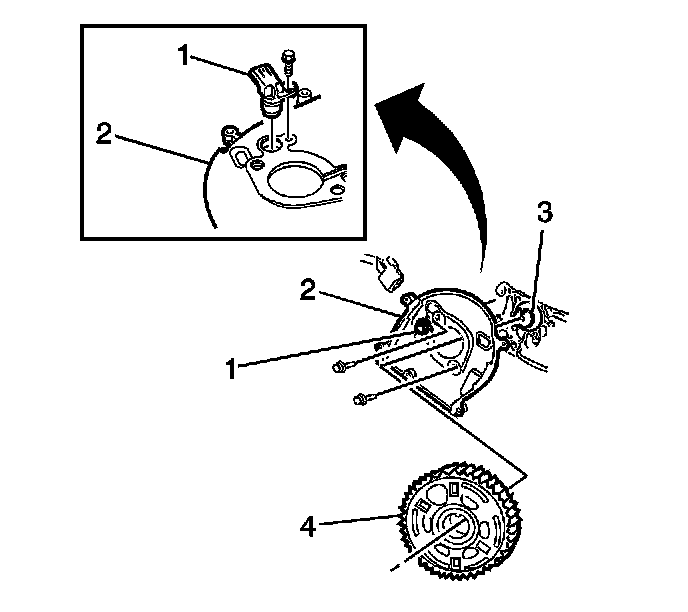 1
2
3
2
1
4