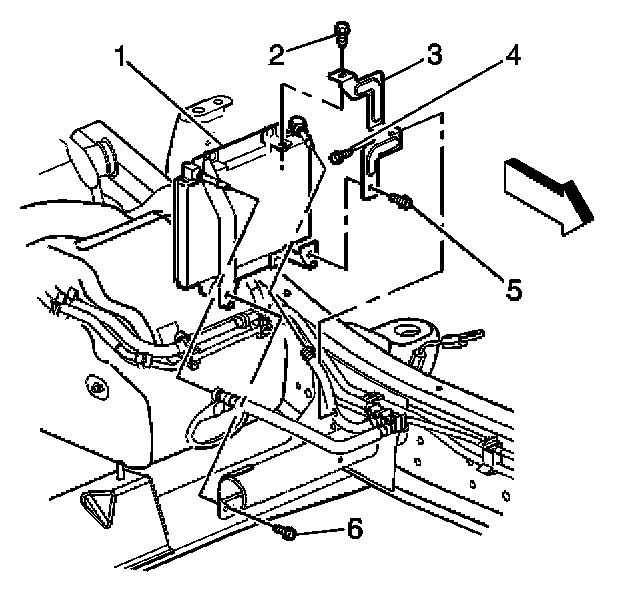 1
2
3
4
5
6