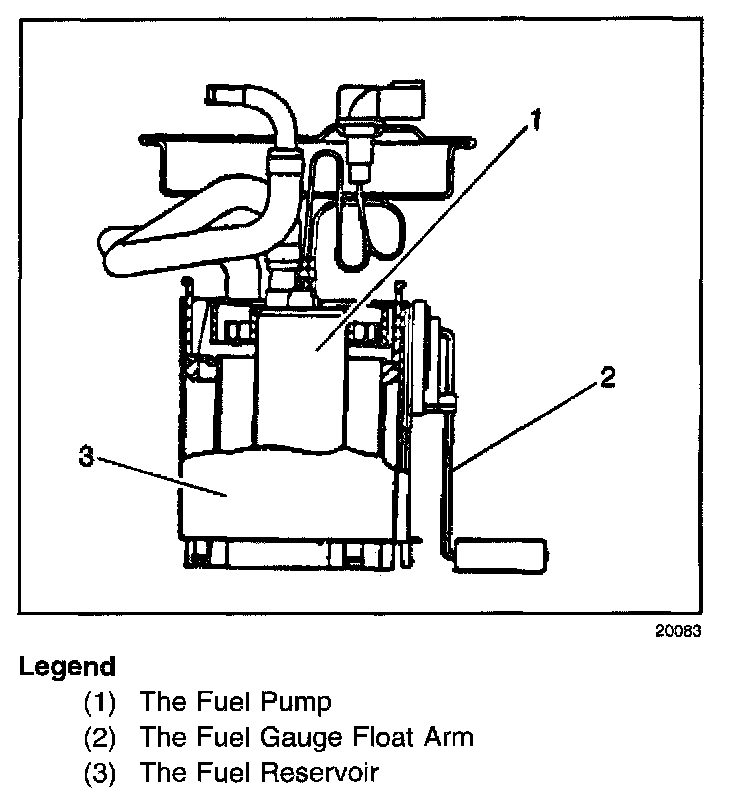 1
2
3
20083

Legend
(1) The Fuel Pump
(2) The Fuel Gauge Float Arm
(3) The Fuel Reservoir