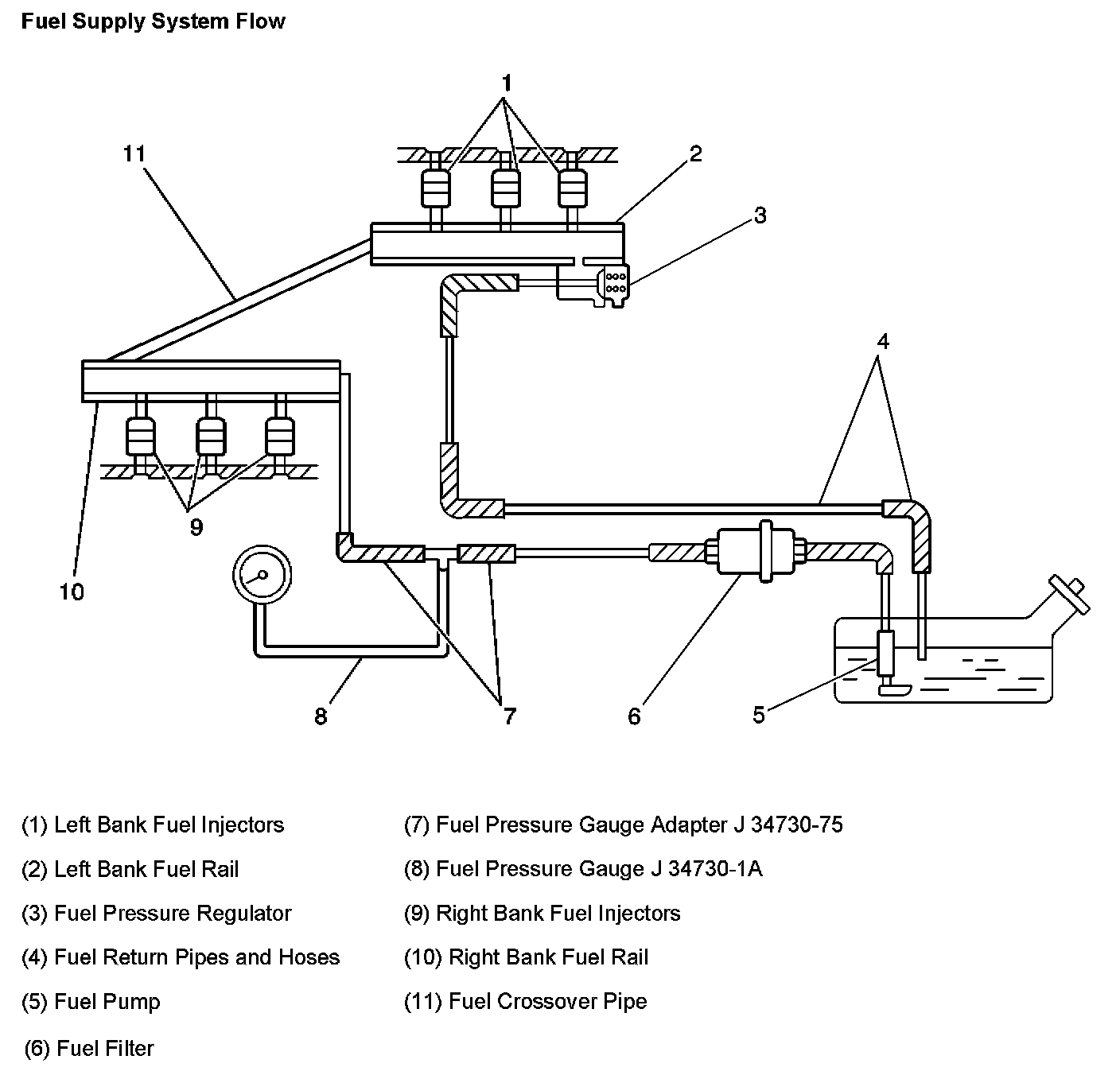 Fuel Supply System Flow

1
11
2
3
4
9
10
8
7
6
5

(1) Left Bank Fuel Injectors
(2) Left Bank Fuel Rail
(3) Fuel Pressure Regulator
(4) Fuel Return Pipes and Hoses
(5) Fuel Pump
(6) Fuel Filter

(7) Fuel Pressure Gauge Adapter J 34730-75
(8) Fuel Pressure Gauge J 34730-1A
(9) Right Bank Fuel Injectors
(10) Right Bank Fuel Rail
(11) Fuel Crossover Pipe