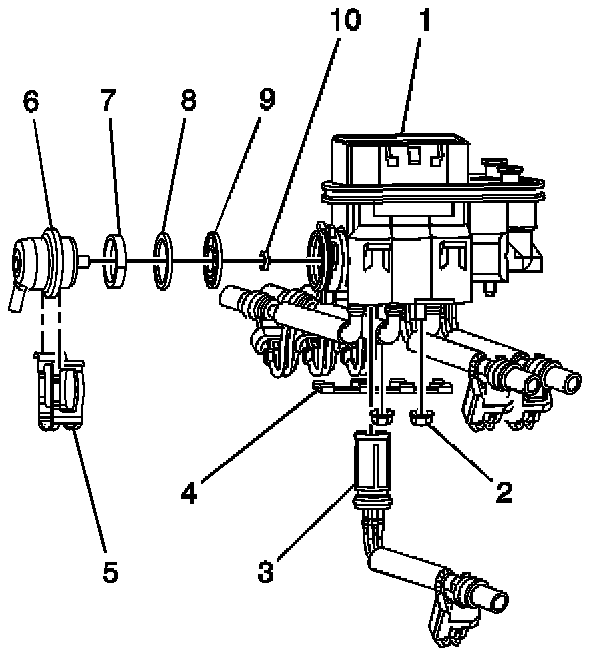 10
1
6
7
8
9
4
2
5
3