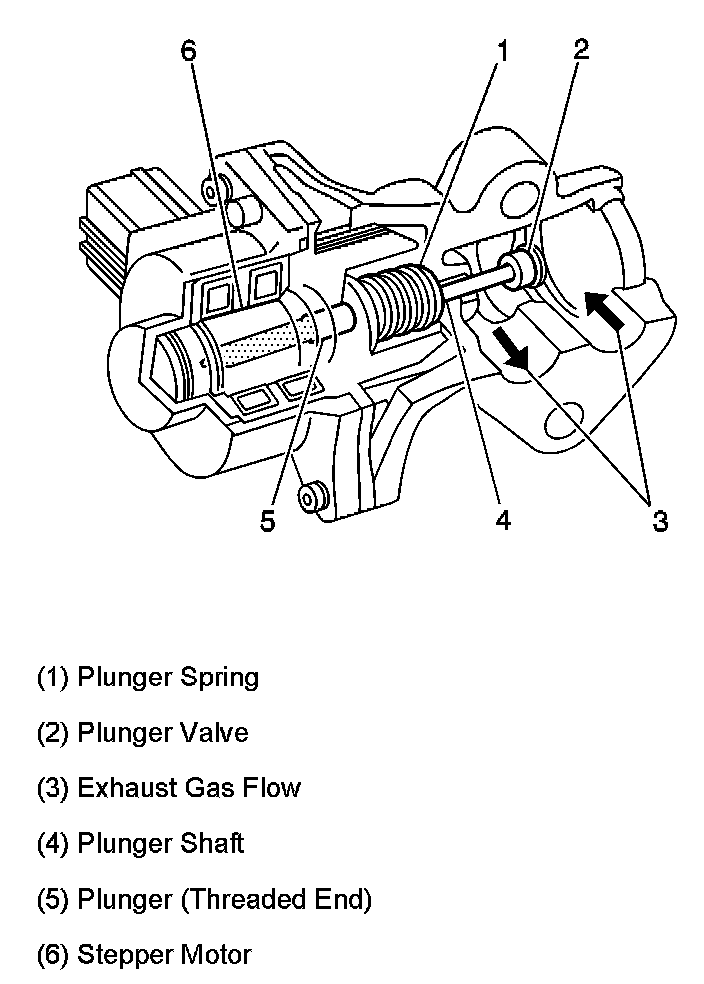 6
1
2
5
4
3

(1) Plunger Spring

(2) Plunger Valve

(3) Exhaust Gas Flow

(4) Plunger Shaft

(5) Plunger (Threaded End)

(6) Stepper Motor