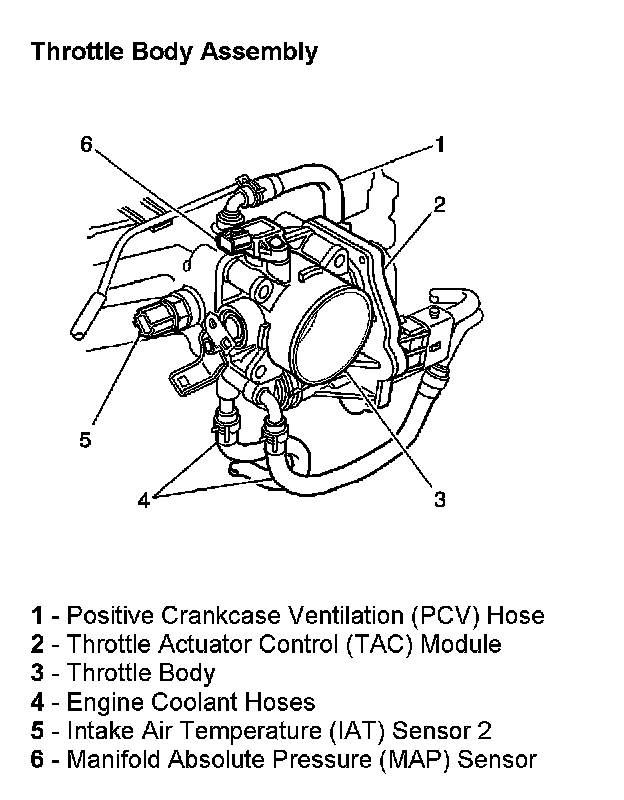 Throttle Body Assembly

6
1
2
5
4
3

1 - Positive Crankcase Ventilation (PCV) Hose
2 - Throttle Actuator Control (TAC) Module
3 - Throttle Body
4 - Engine Coolant Hoses
5 - Intake Air Temperature (IAT) Sensor 2
6 - Manifold Absolute Pressure (MAP) Sensor