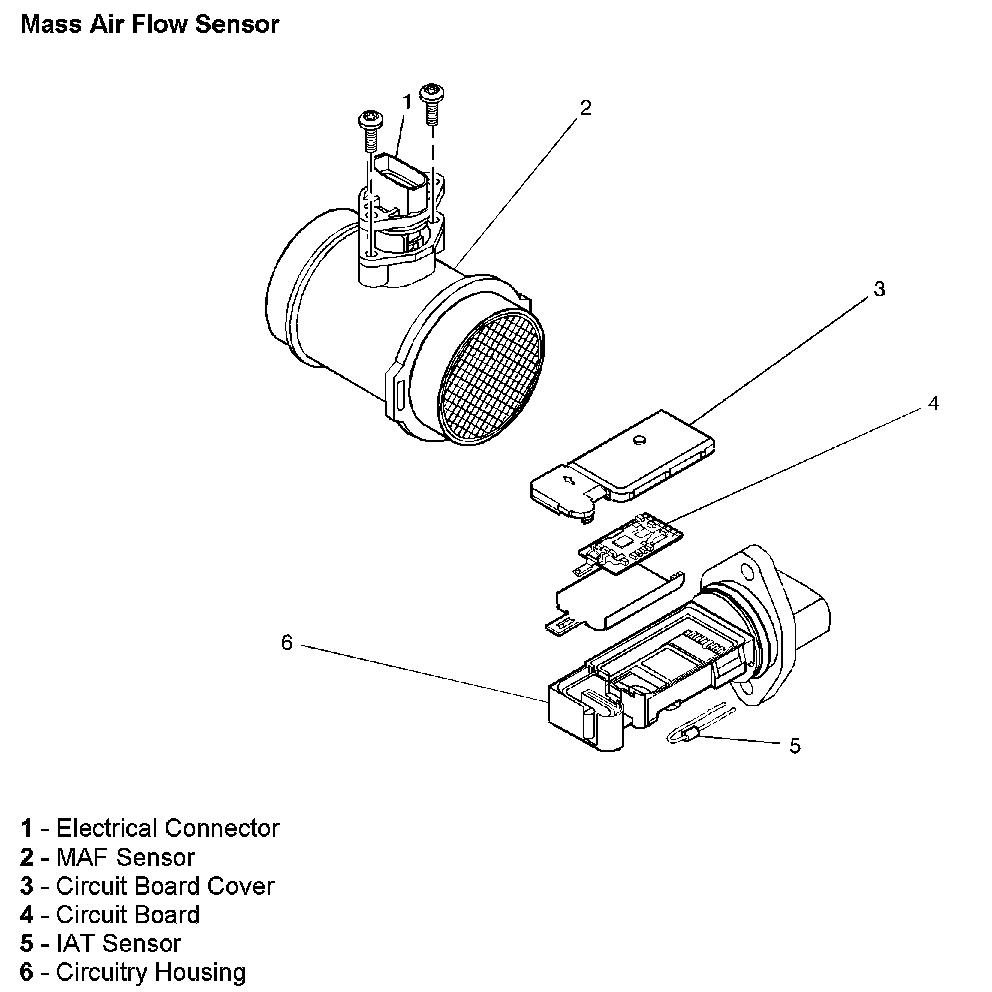 Mass Air Flow Sensor

1
2
3
4
6
5

1 - Electrical Connector
2 - MAF Sensor
3 - Circuit Board Cover
4 - Circuit Board
5 - IAT Sensor
6 - Circuitry Housing