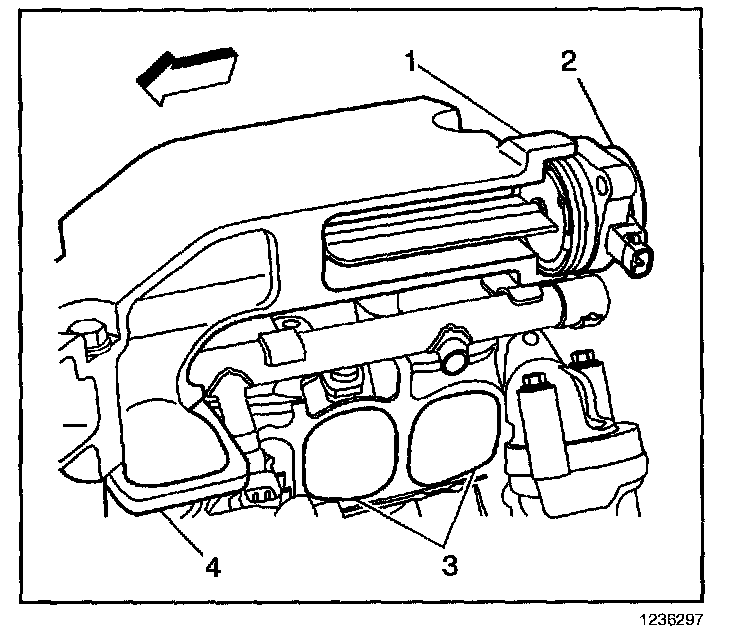 1
2
4
3
1236297