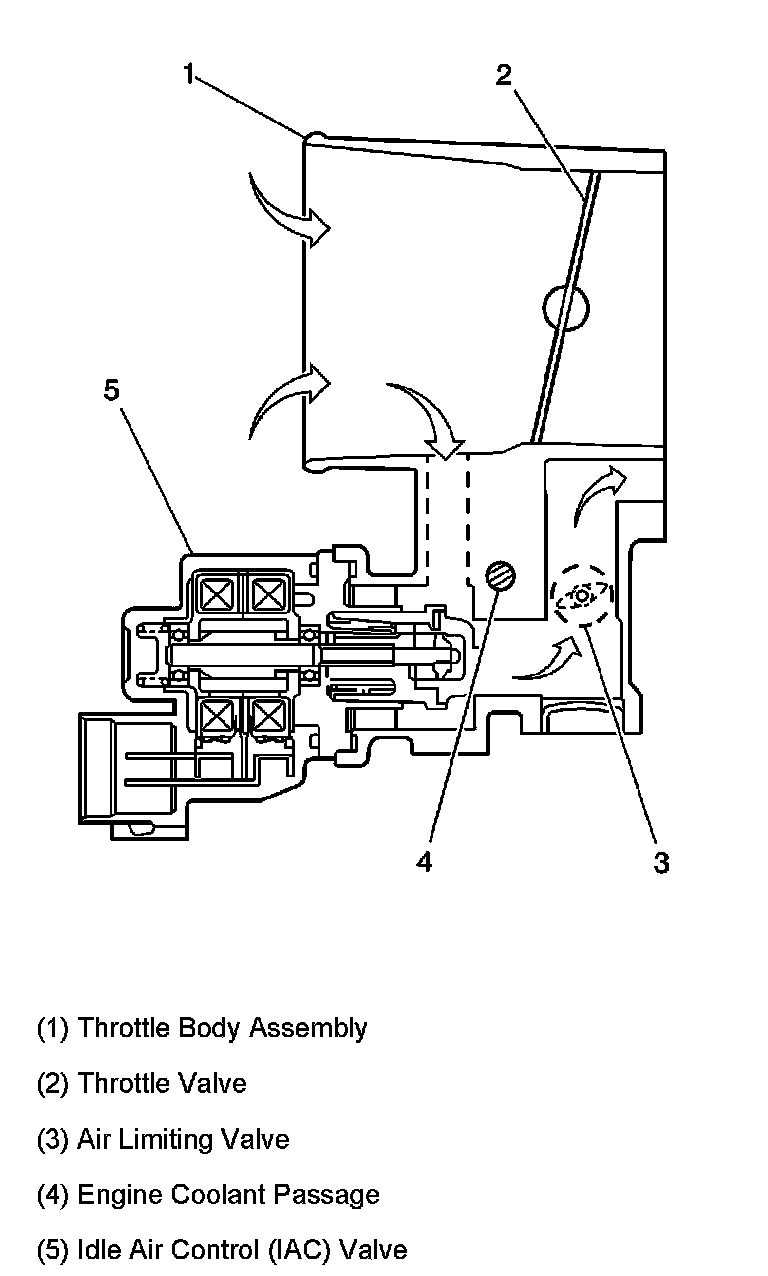 1
2
5
4
3

(1) Throttle Body Assembly

(2) Throttle Valve

(3) Air Limiting Valve

(4) Engine Coolant Passage

(5) Idle Air Control (IAC) Valve