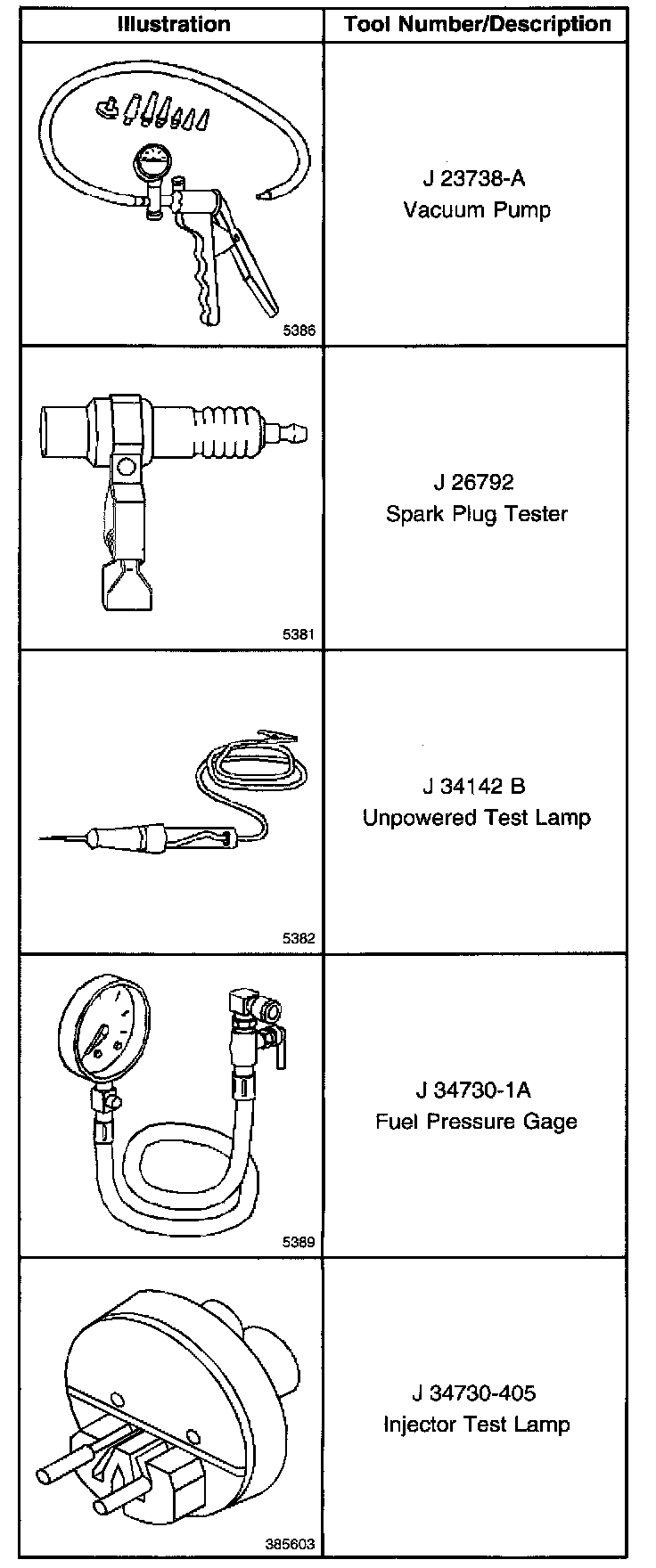 | Illustration | Tool Number/Description |
|---|---|
| 5386 | J 23738-A Vacuum Pump |
| 5381 | J 26792 Spark Plug Tester |
| 5382 | J 34142 B Unpowered Test Lamp |
| 5389 | J 34730-1A Fuel Pressure Gage |
| 385603 | J 34730-405 Injector Test Lamp |