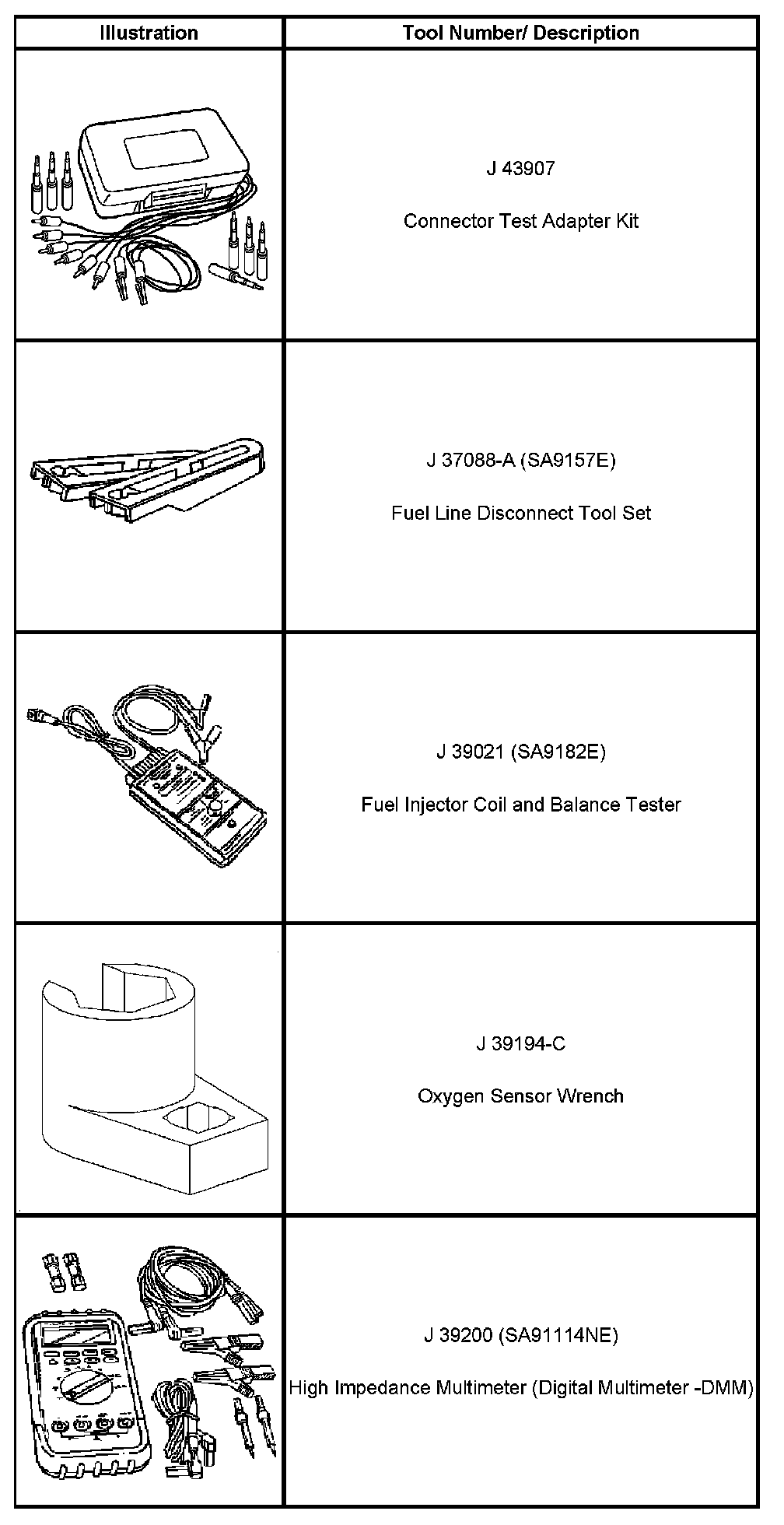 | Illustration | Tool Number/ Description |
|---|---|
| | J 43907<br><br>Connector Test Adapter Kit |
| | J 37088-A (SA9157E)<br><br>Fuel Line Disconnect Tool Set |
| | J 39021 (SA9182E)<br><br>Fuel Injector Coil and Balance Tester |
| | J 39194-C<br><br>Oxygen Sensor Wrench |
| | J 39200 (SA91114NE)<br><br>High Impedance Multimeter (Digital Multimeter -DMM) |