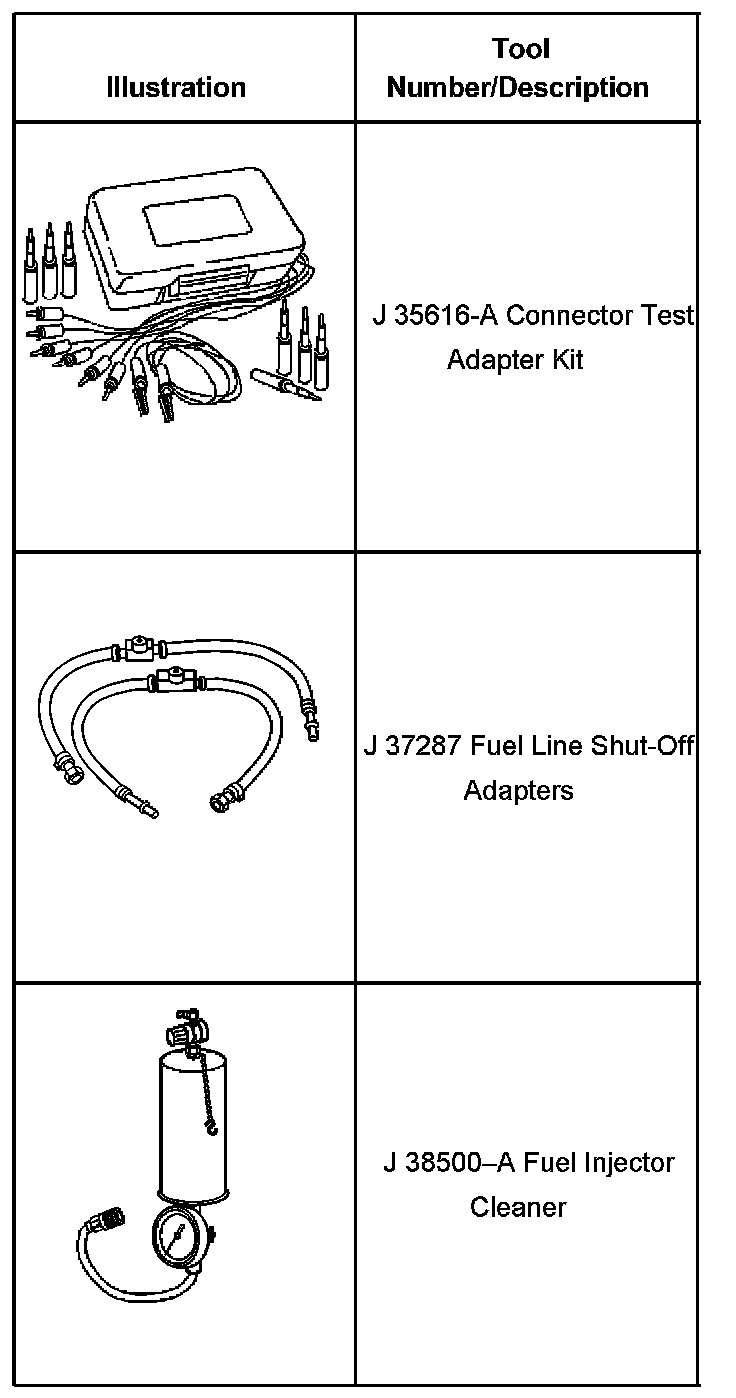 | Illustration | Tool Number/Description |
|---|---|
|  | J 35616-A Connector Test Adapter Kit |
|  | J 37287 Fuel Line Shut-Off Adapters |
|  | J 38500–A Fuel Injector Cleaner |