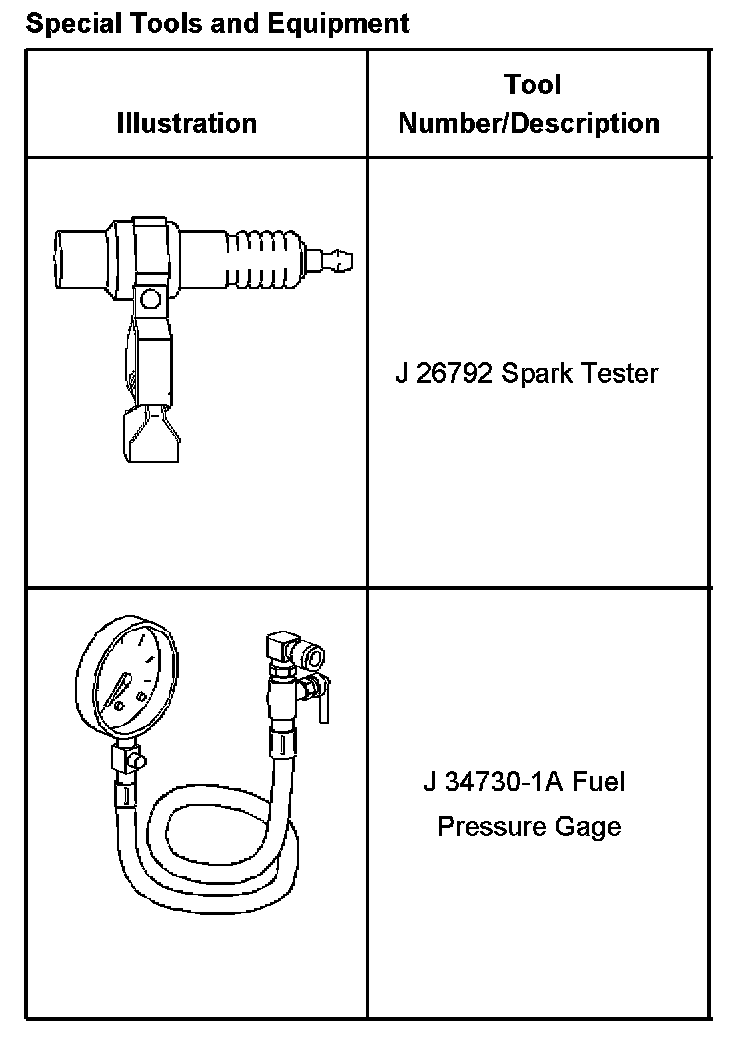 Special Tools and Equipment

| Illustration | Tool Number/Description |
|---|---|
| | J 26792 Spark Tester |
| | J 34730-1A Fuel Pressure Gage |