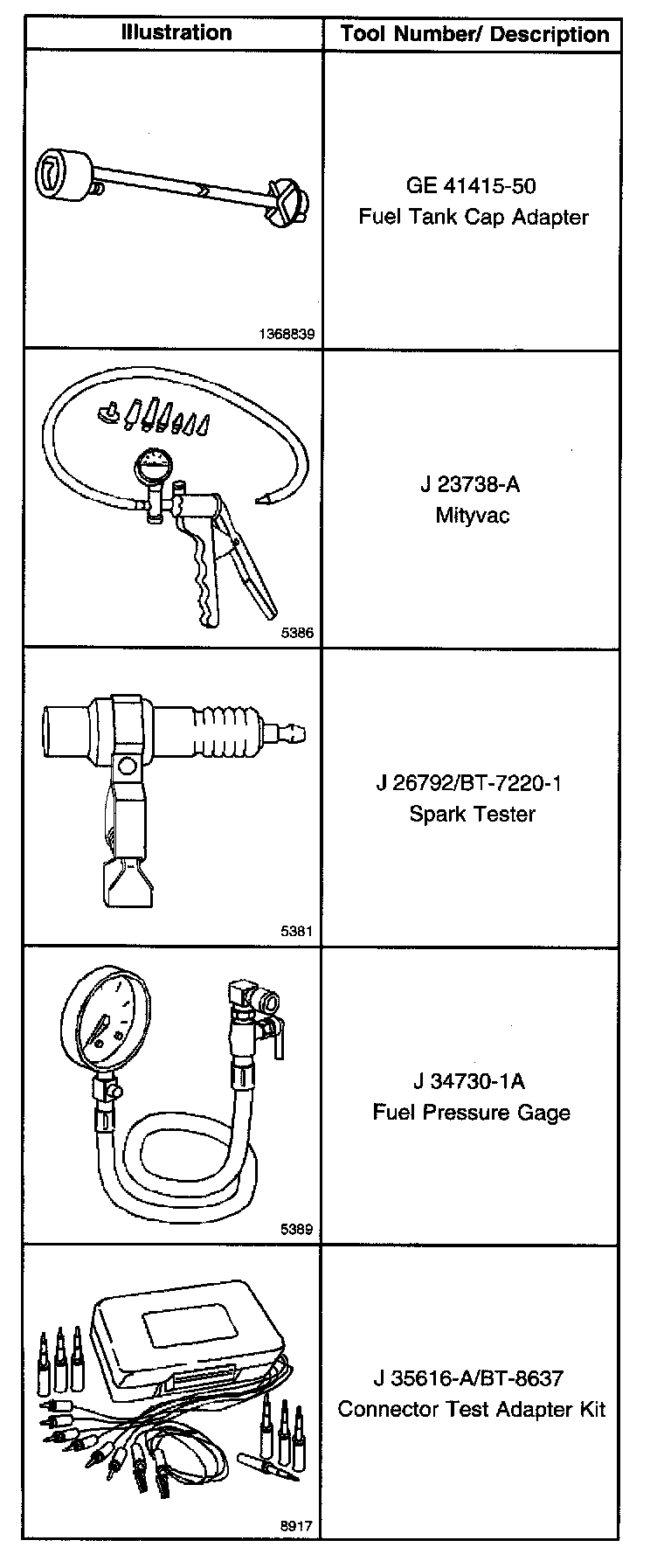 | Illustration | Tool Number/ Description |
|---|---|
| 1368839 | GE 41415-50 Fuel Tank Cap Adapter |
| 5386 | J 23738-A Mityvac |
| 5381 | J 26792/BT-7220-1 Spark Tester |
| 5389 | J 34730-1A Fuel Pressure Gage |
| 8917 | J 35616-A/BT-8637 Connector Test Adapter Kit |