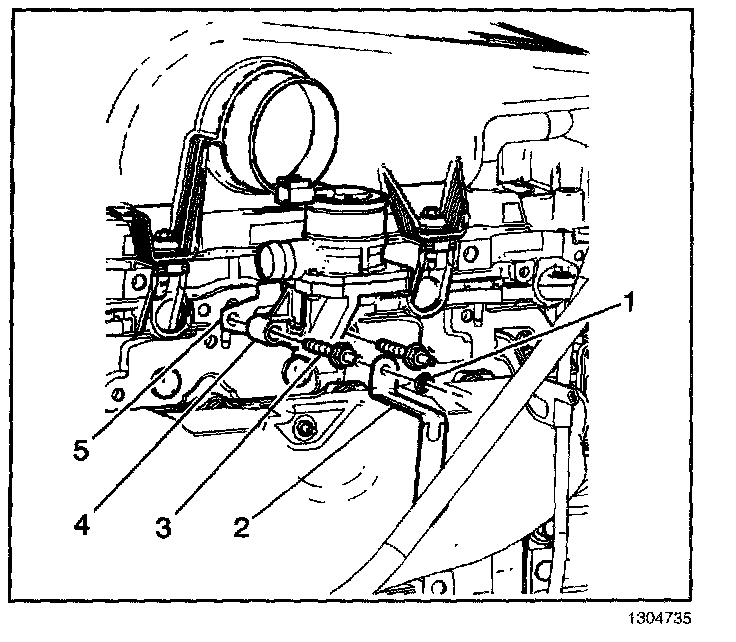 1
5
4
3
2
1304735