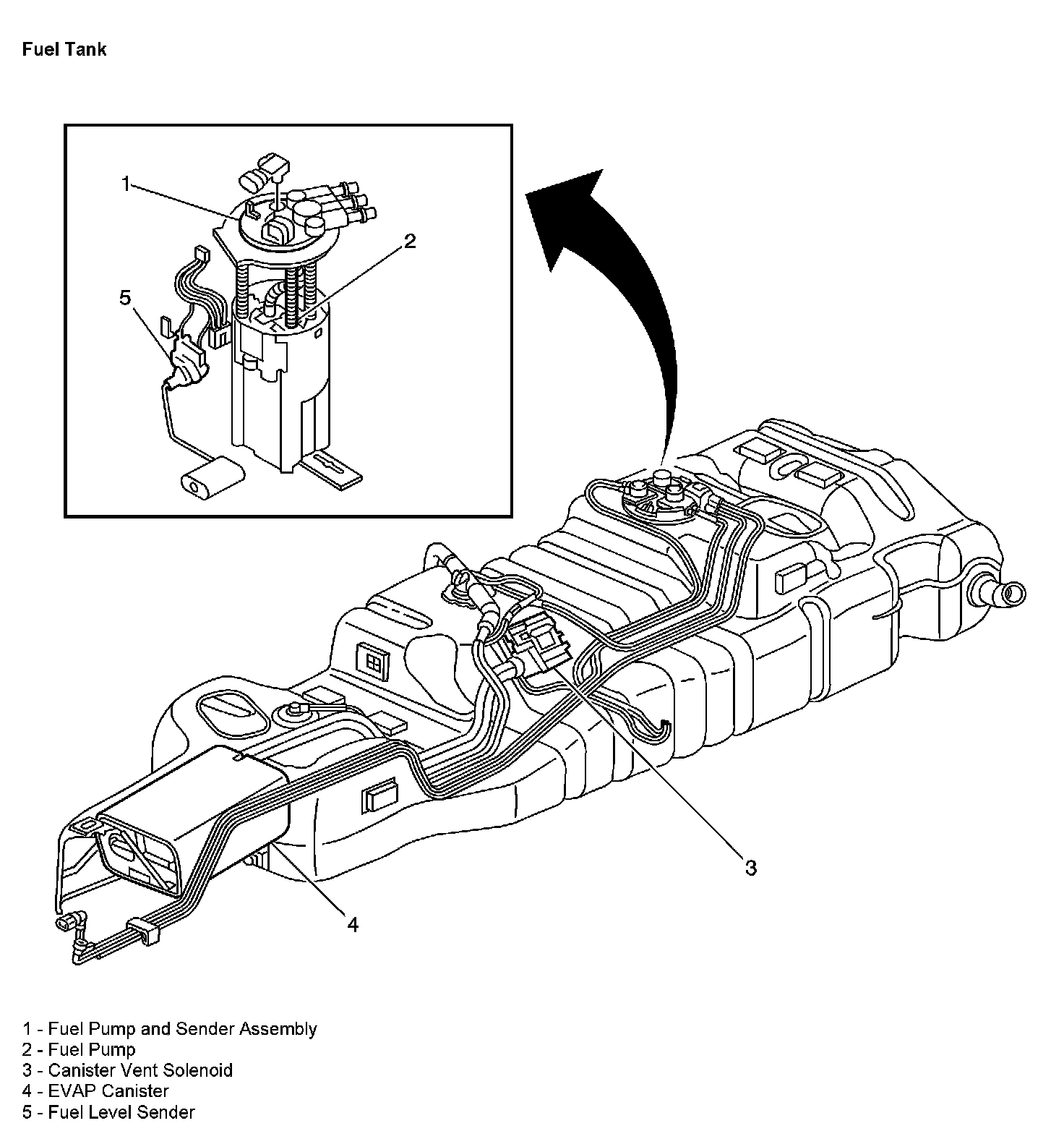 Fuel Tank

1
2
5
3
4

1 - Fuel Pump and Sender Assembly
2 - Fuel Pump
3 - Canister Vent Solenoid
4 - EVAP Canister
5 - Fuel Level Sender