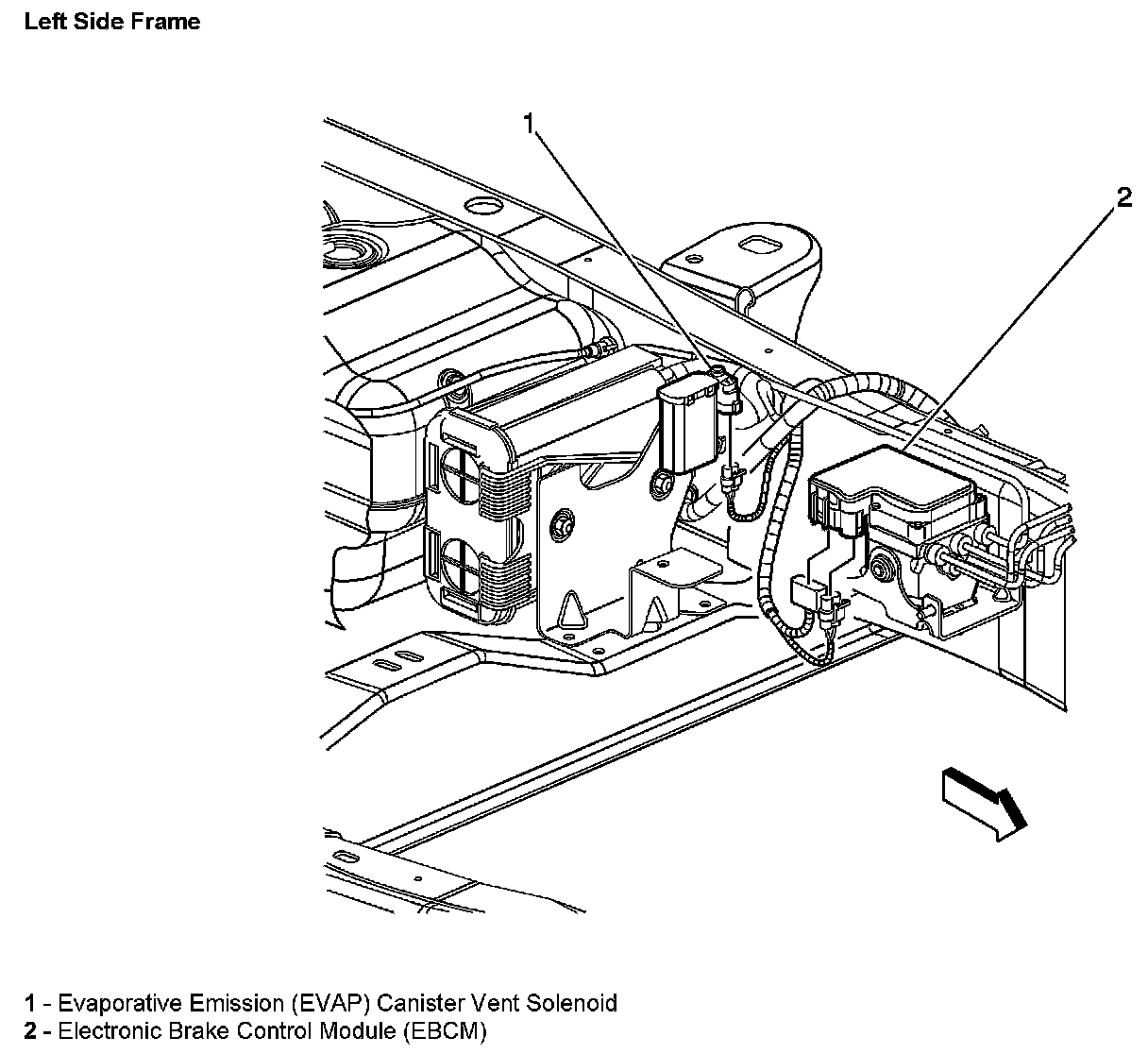 Left Side Frame

1

2

1 - Evaporative Emission (EVAP) Canister Vent Solenoid
2 - Electronic Brake Control Module (EBCM)