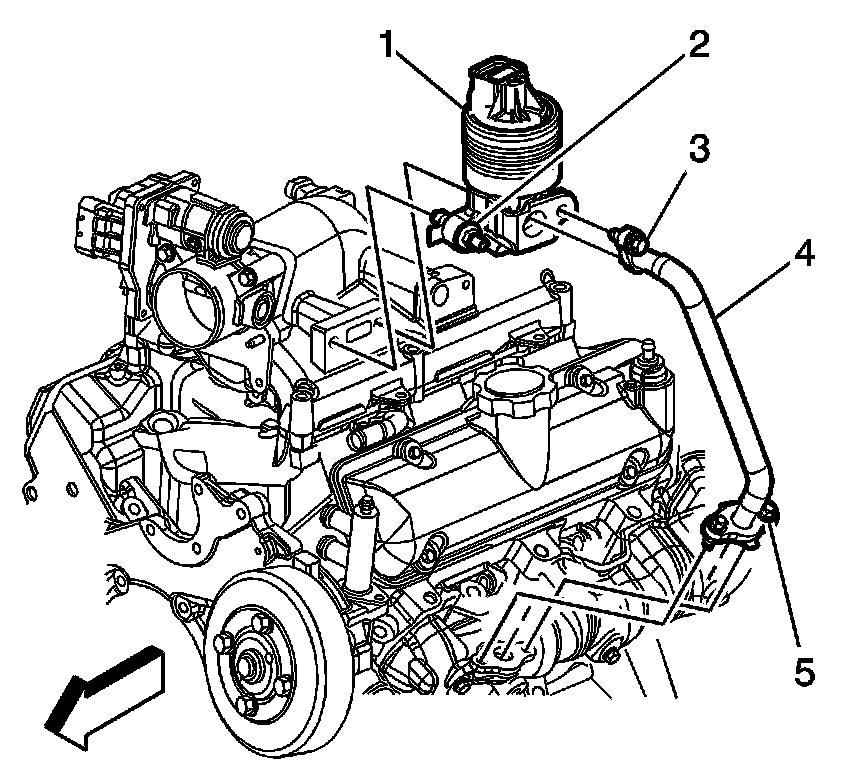 1
2
3
4
5